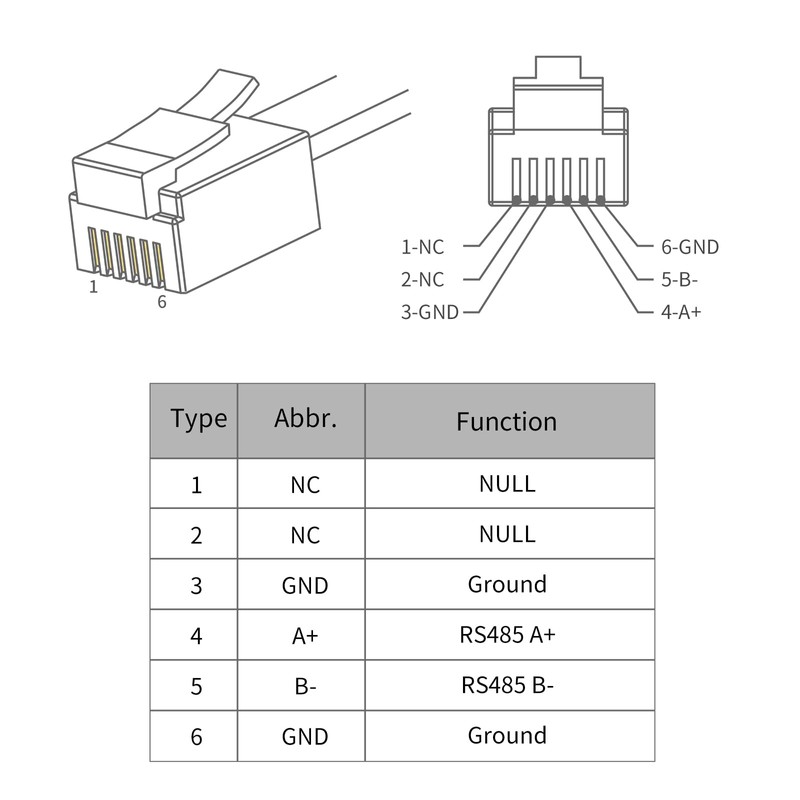 1
6

1-NC
2-NC
3-GND
6-GND
5-B-
4-A+

| Type | Abbr. | Function |
|---|---|---|
| 1 | NC | NULL |
| 2 | NC | NULL |
| 3 | GND | Ground |
| 4 | A+ | RS485 A+ |
| 5 | B- | RS485 B- |
| 6 | GND | Ground |