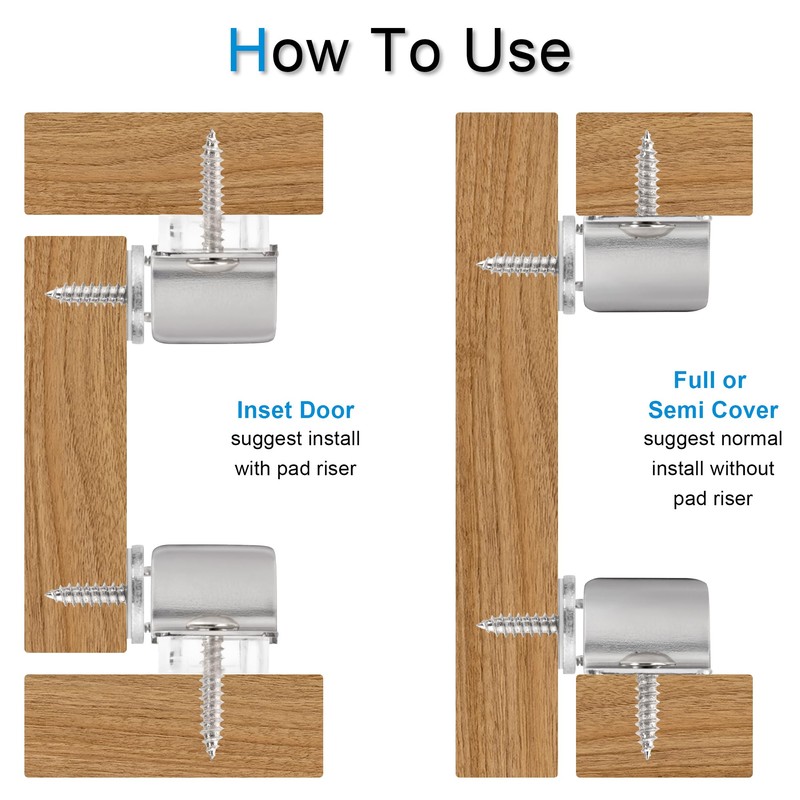 How To Use

Inset Door
suggest install with pad riser

Full or Semi Cover
suggest normal install without pad riser