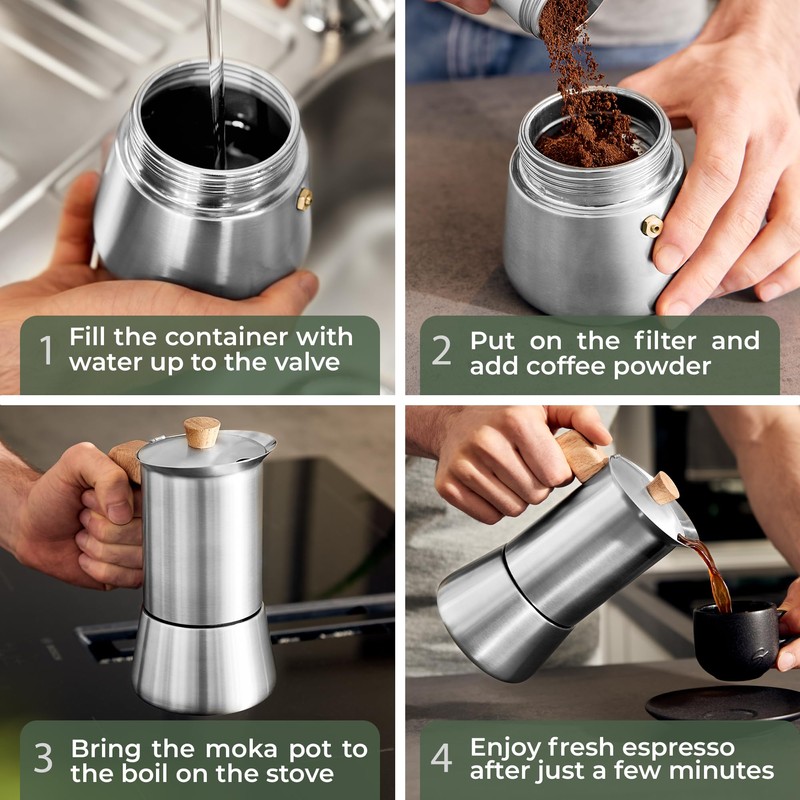 1 Fill the container with water up to the valve

2 Put on the filter and add coffee powder

3 Bring the moka pot to the boil on the stove

4 Enjoy fresh espresso after just a few minutes