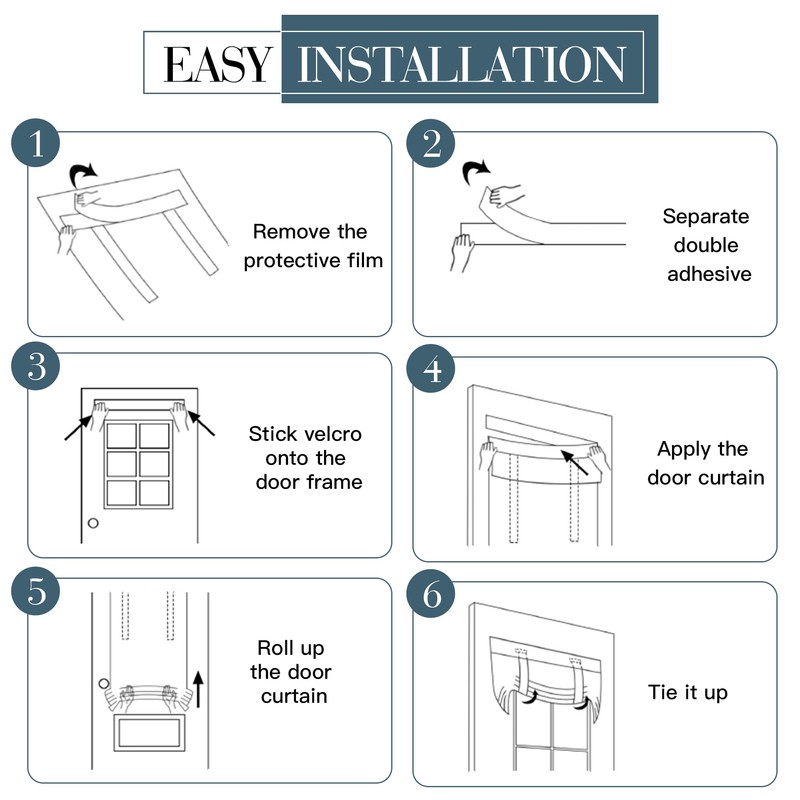 EASY INSTALLATION

1

Remove the protective film

2

Separate double adhesive

3

Stick velcro onto the door frame

4

Apply the door curtain

5

Roll up the door curtain

6

Tie it up