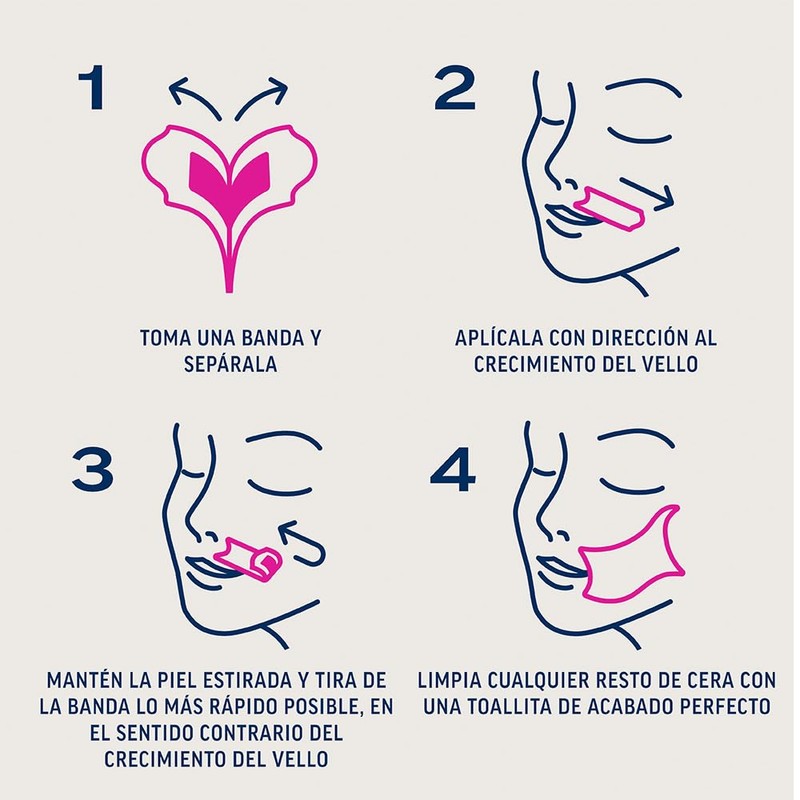 1

TOMA UNA BANDA Y SEPÁRALA

2

APLÍCALA CON DIRECCIÓN AL CRECIMIENTO DEL VELLO

3

MANTÉN LA PIEL ESTIRADA Y TIRA DE LA BANDA LO MÁS RÁPIDO POSIBLE, EN EL SENTIDO CONTRARIO DEL CRECIMIENTO DEL VELLO

4

LIMPIA CUALQUIER RESTO DE CERA CON UNA TOALLITA DE ACABADO PERFECTO