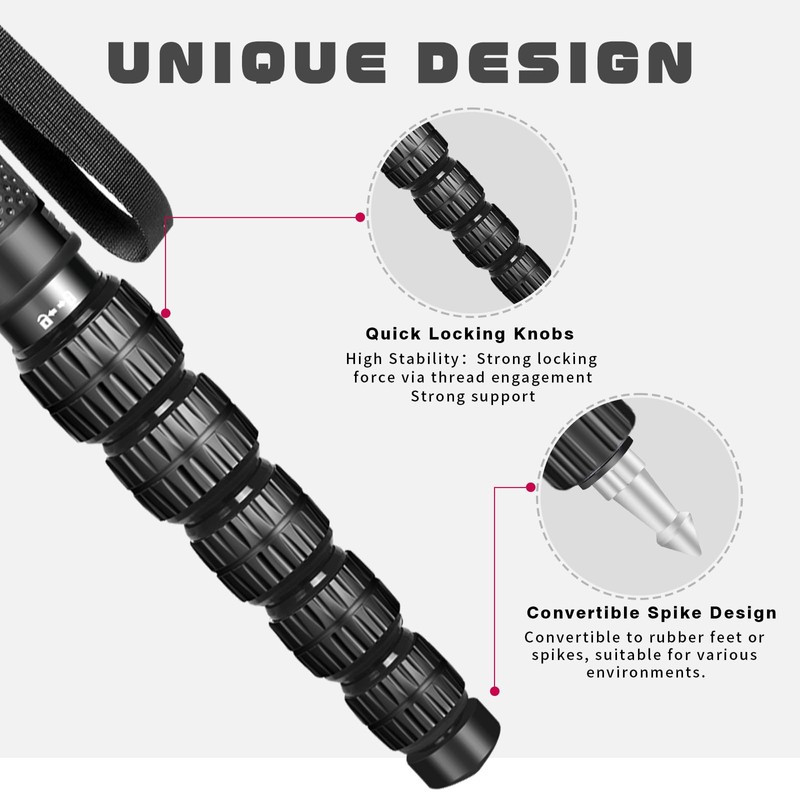 UNIQUE DESIGN

Quick Locking Knobs

High Stability: Strong locking force via thread engagement Strong support

Convertible Spike Design

Convertible to rubber feet or spikes, suitable for various environments.