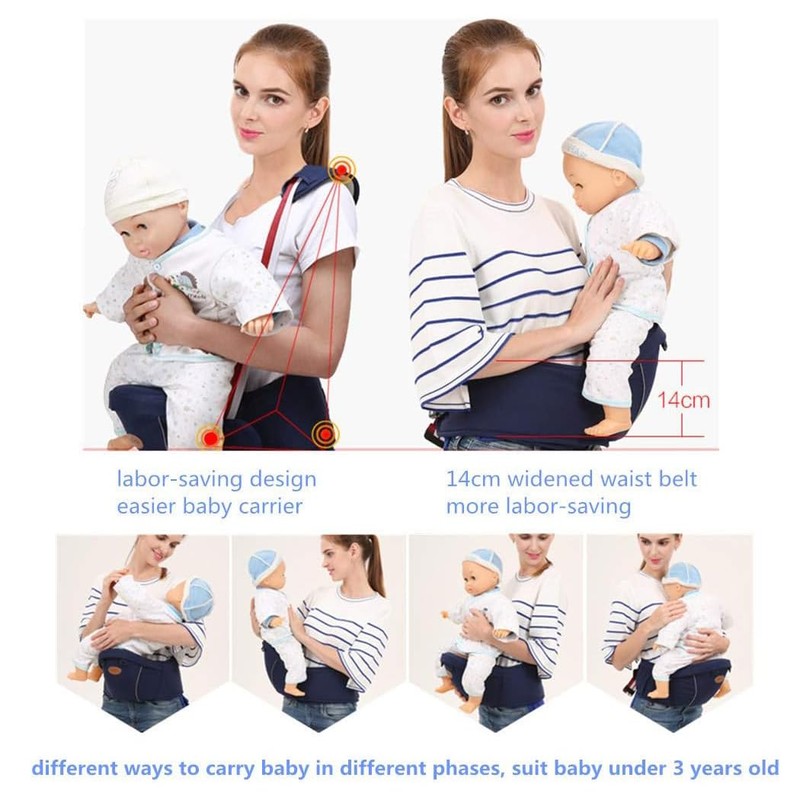 14cm

labor-saving design
easier baby carrier

14cm widened waist belt
more labor-saving

different ways to carry baby in different phases, suit baby under 3 years old