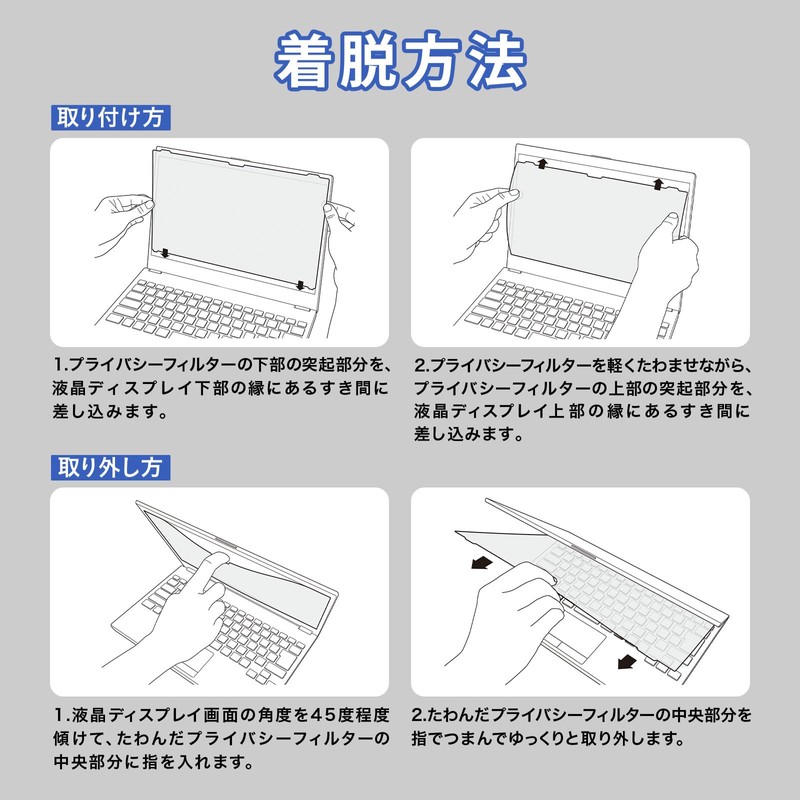 着脱方法

取り付け方

1.プライバシーフィルターの下部の突起部分を、液晶ディスプレイ下部の縁にあるすき間に差し込みます。

2.プライバシーフィルターを軽くたわませながら、プライバシーフィルターの上部の突起部分を、液晶ディスプレイ上部の縁にあるすき間に差し込みます。

取り外し方

1.液晶ディスプレイ画面の角度を45度程度傾けて、たわんだプライバシーフィルターの中央部分に指を入れます。

2.たわんだプライバシーフィルターの中央部分を指でつまんでゆっくりと取り外します。