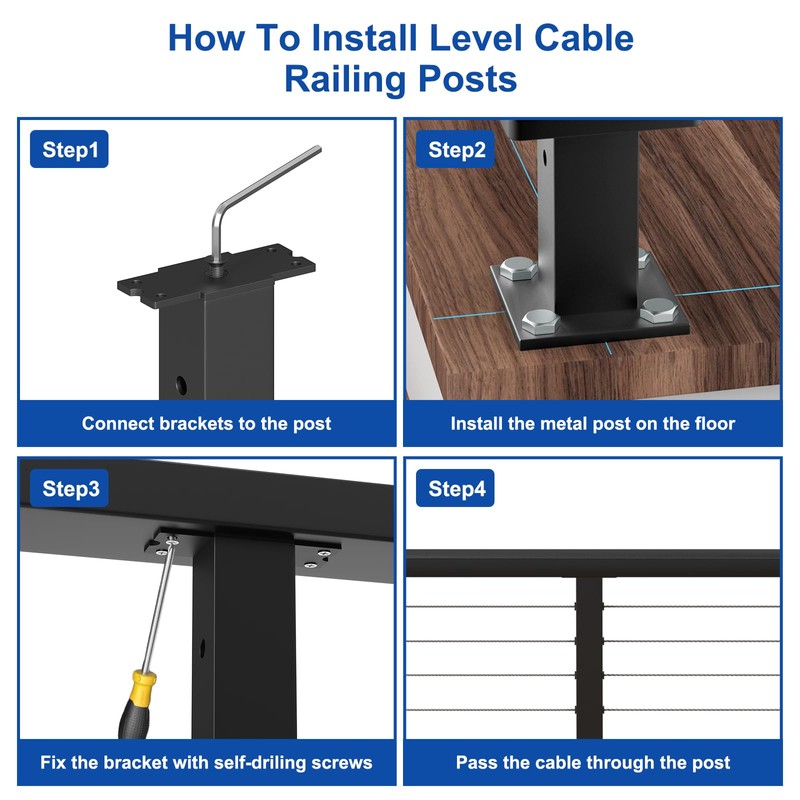 How To Install Level Cable Railing Posts

Step1

Connect brackets to the post

Step2

Install the metal post on the floor

Step3

Fix the bracket with self-driling screws

Step4

Pass the cable through the post