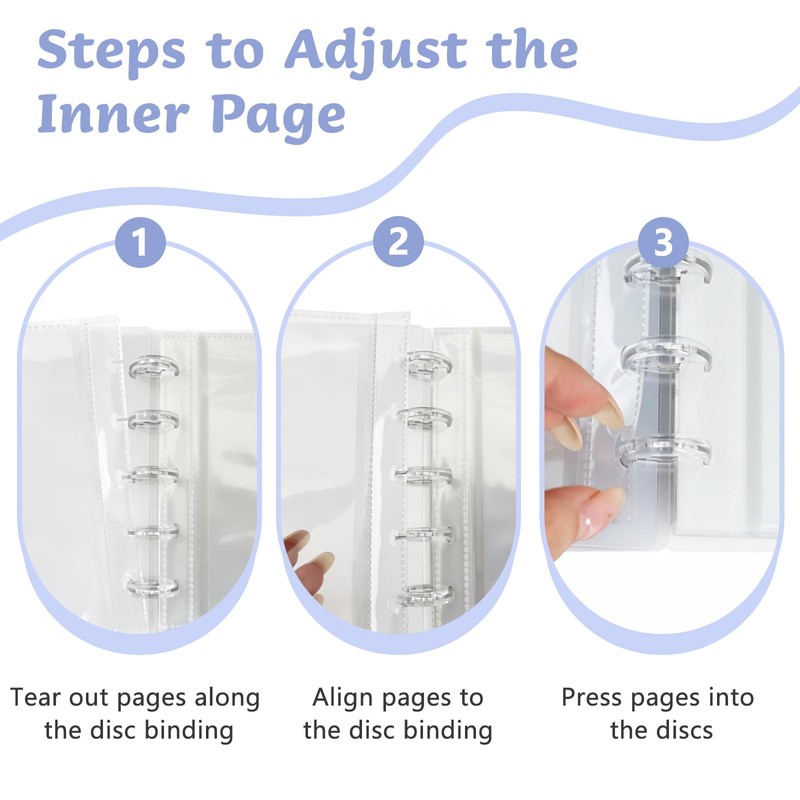 Steps to Adjust the Inner Page

1

2

3

Tear out pages along the disc binding

Align pages to the disc binding

Press pages into the discs