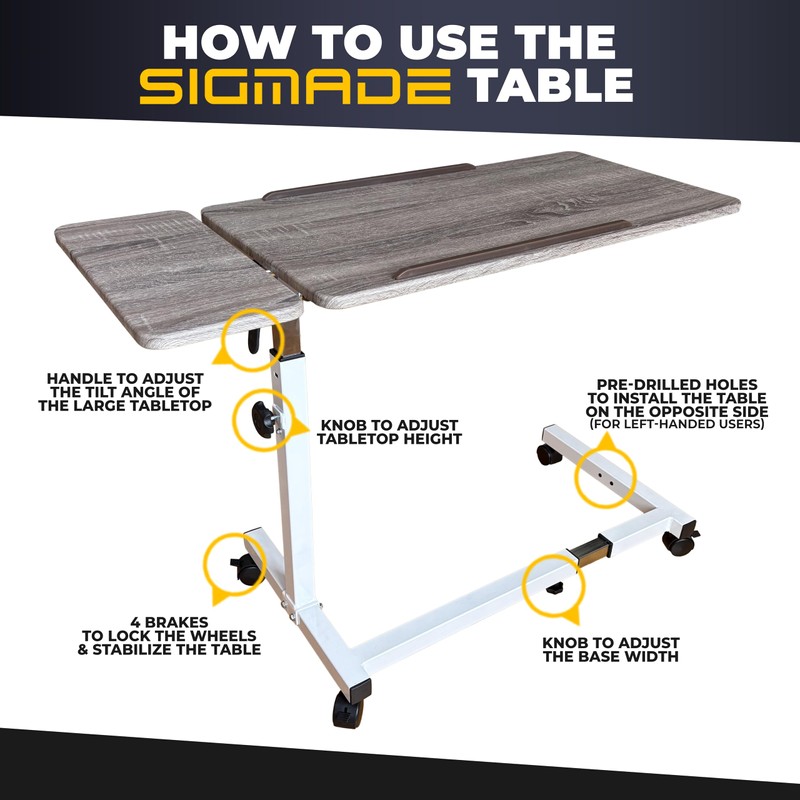 HOW TO USE THE SIGMADE TABLE

HANDLE TO ADJUST THE TILT ANGLE OF THE LARGE TABLETOP

KNOB TO ADJUST TABLETOP HEIGHT

PRE-DRILLED HOLES TO INSTALL THE TABLE ON THE OPPOSITE SIDE (FOR LEFT-HANDED USERS)

4 BRAKES TO LOCK THE WHEELS & STABILIZE THE TABLE

KNOB TO ADJUST THE BASE WIDTH