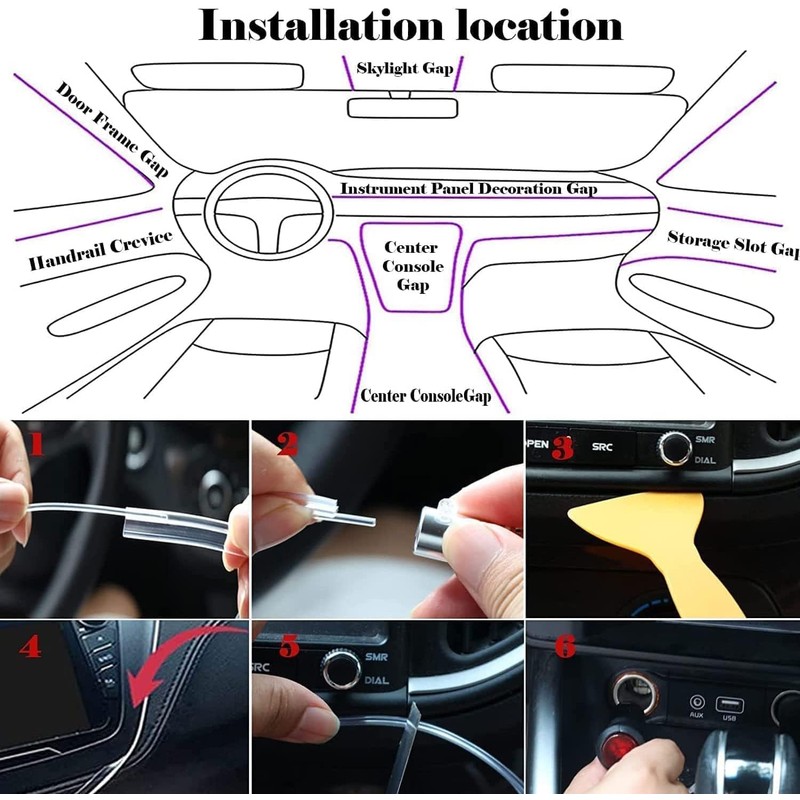 Installation location

Skylight Gap

Door Frame Gap

Instrument Panel Decoration Gap

Handrail Crevice

Center Console Gap

Storage Slot Gap

Center ConsoleGap

1

2

PEN 3 SRC SMR DIAL

4

5 SRC SMR DIAL

6 AUX USB