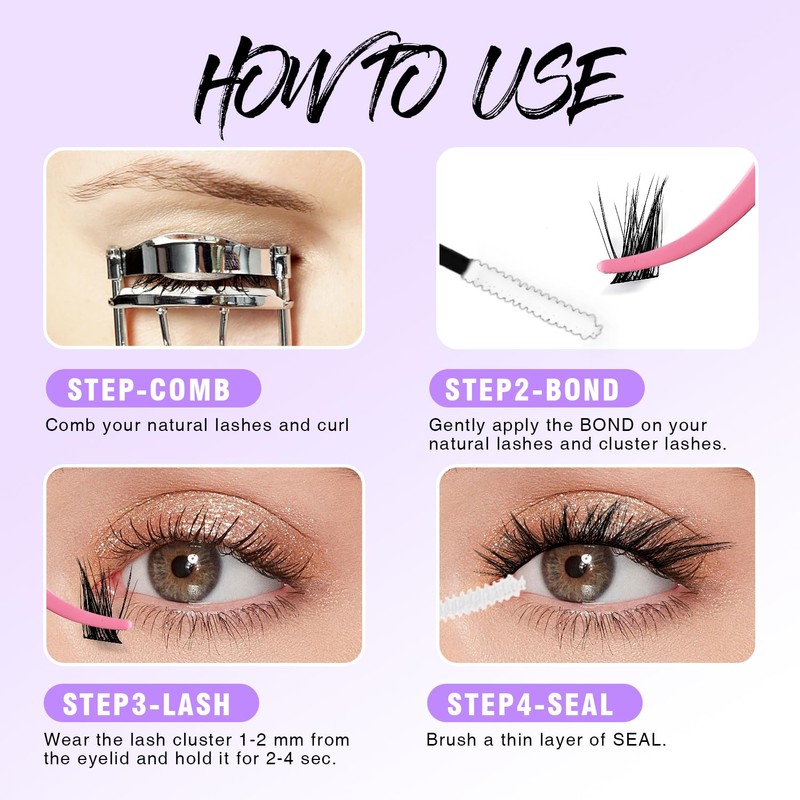 HOW TO USE

STEP-COMB

Comb your natural lashes and curl

STEP2-BOND

Gently apply the BOND on your natural lashes and cluster lashes.

STEP3-LASH

Wear the lash cluster 1-2 mm from the eyelid and hold it for 2-4 sec.

STEP4-SEAL

Brush a thin layer of SEAL.