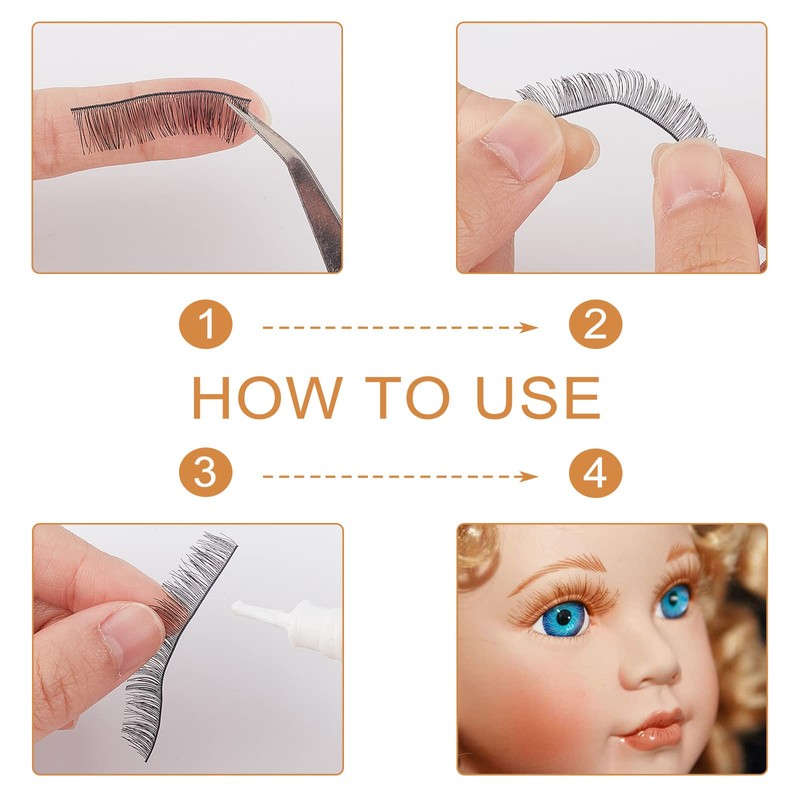 1

2

HOW TO USE

3

4