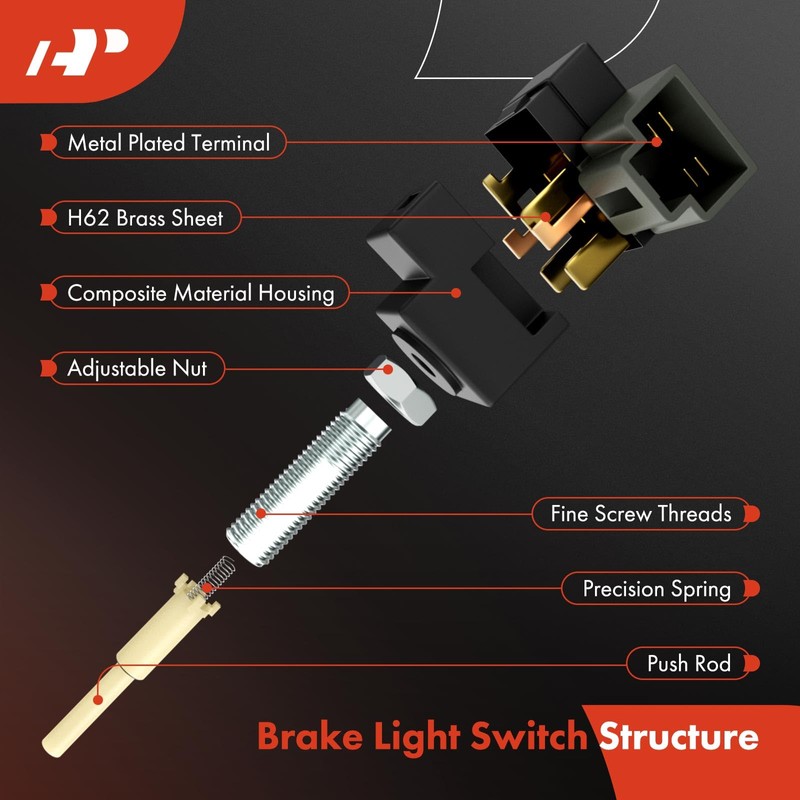 Metal Plated Terminal

H62 Brass Sheet

Composite Material Housing

Adjustable Nut

Fine Screw Threads

Precision Spring

Push Rod

Brake Light Switch Structure