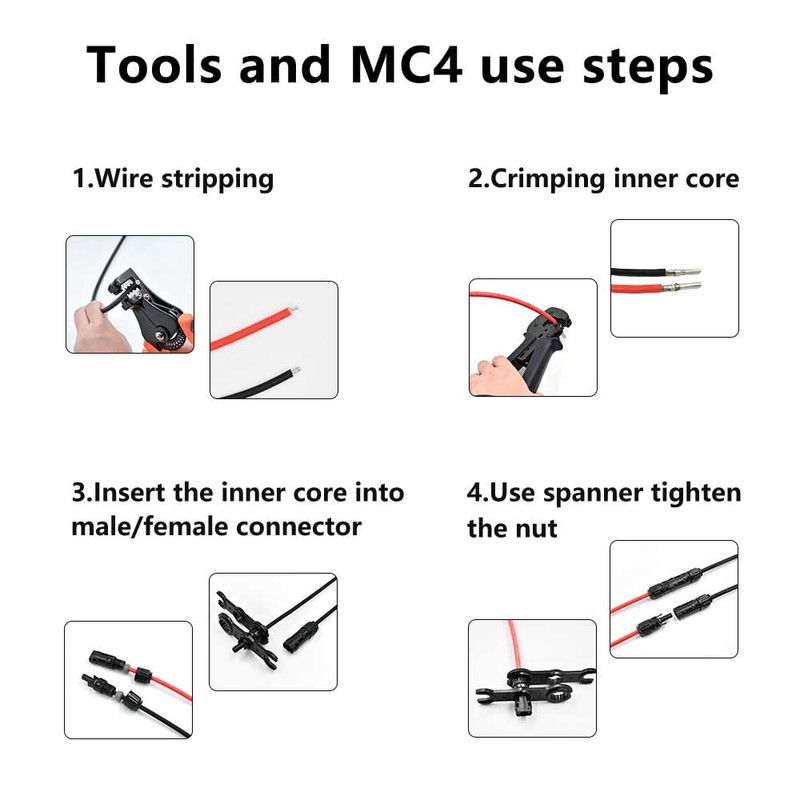 Tools and MC4 use steps

1.Wire stripping

2.Crimping inner core

3.Insert the inner core into male/female connector

4.Use spanner tighten the nut