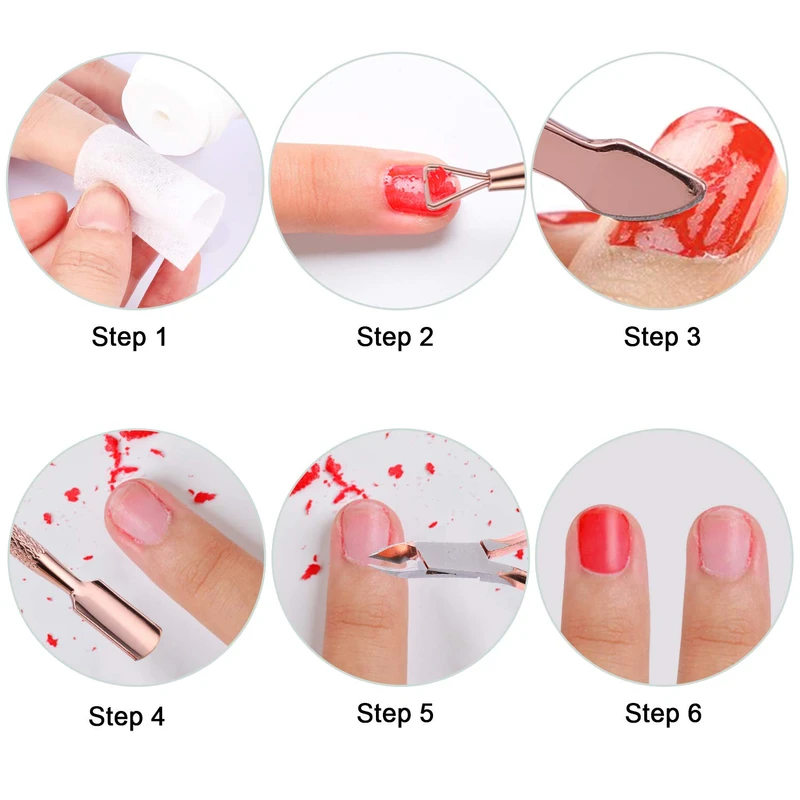 Step 1

Step 2

Step 3

Step 4

Step 5

Step 6