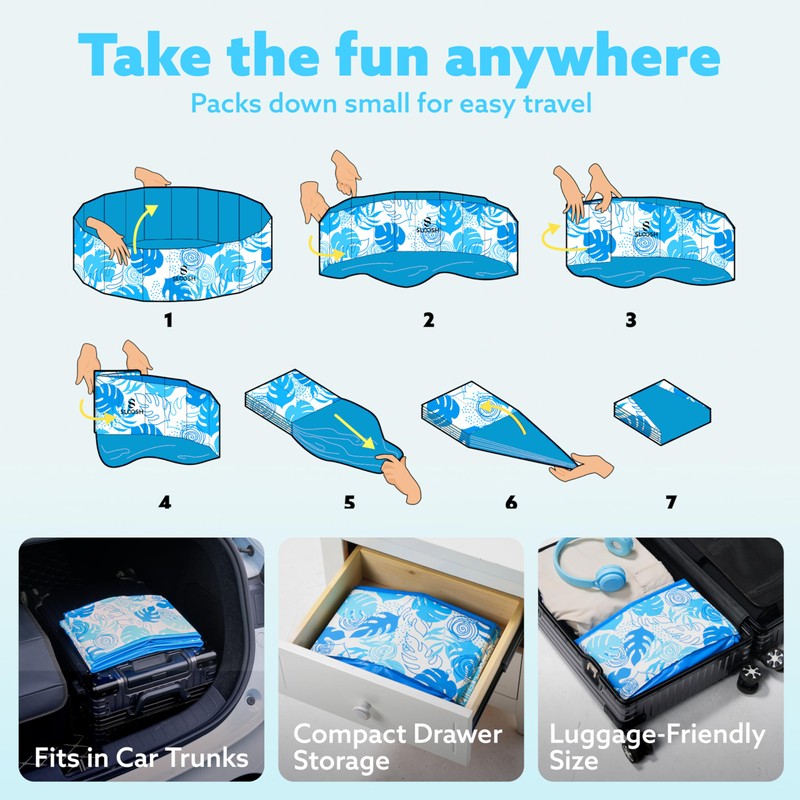 Take the fun anywhere

Packs down small for easy travel

SLOOSH

1

SLOOSH

2

SLOOSH

3

SLOOSH

4

5

6

7

Fits in Car Trunks

Compact Drawer Storage

Luggage-Friendly Size