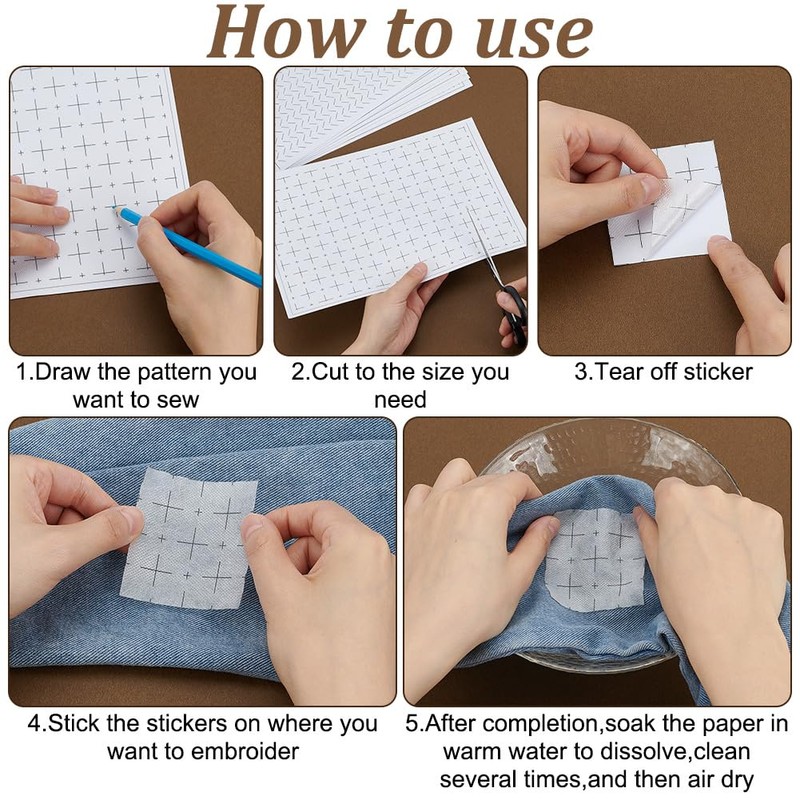 How to use

1.Draw the pattern you want to sew

2.Cut to the size you need

3.Tear off sticker

4.Stick the stickers on where you want to embroider

5.After completion,soak the paper in warm water to dissolve,clean several times,and then air dry