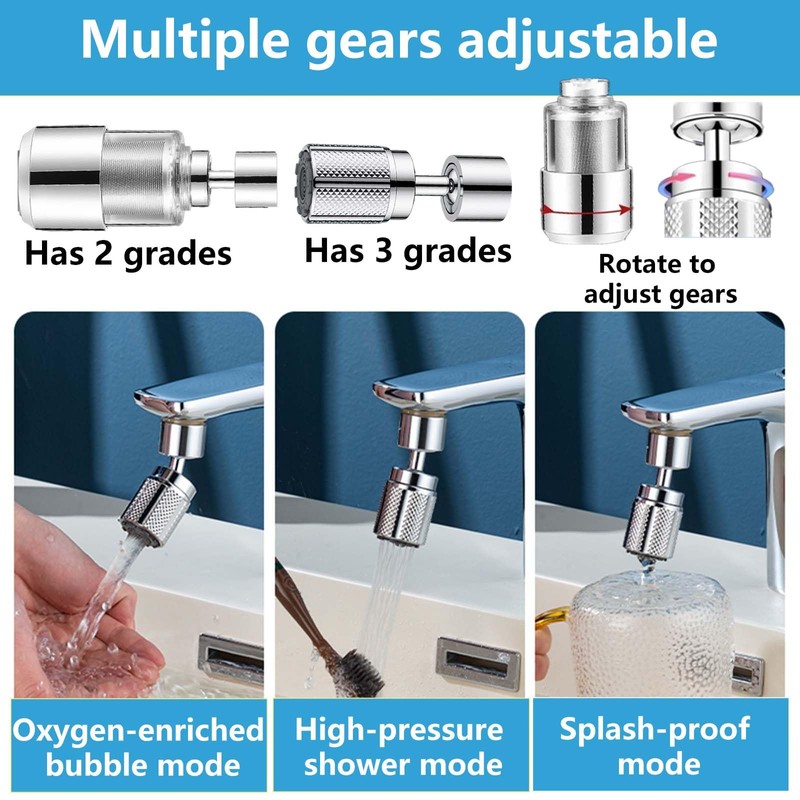 Multiple gears adjustable

Has 2 grades

Has 3 grades

Rotate to adjust gears

Oxygen-enriched bubble mode

High-pressure shower mode

Splash-proof mode