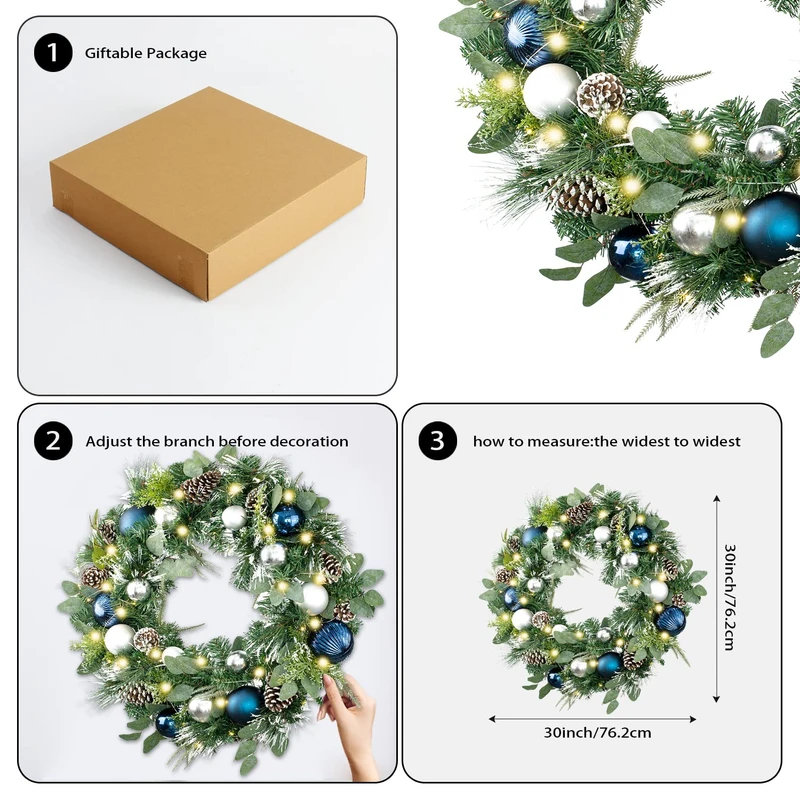 1 Giftable Package

2 Adjust the branch before decoration

3 how to measure:the widest to widest

30inch/76.2cm

30inch/76.2cm