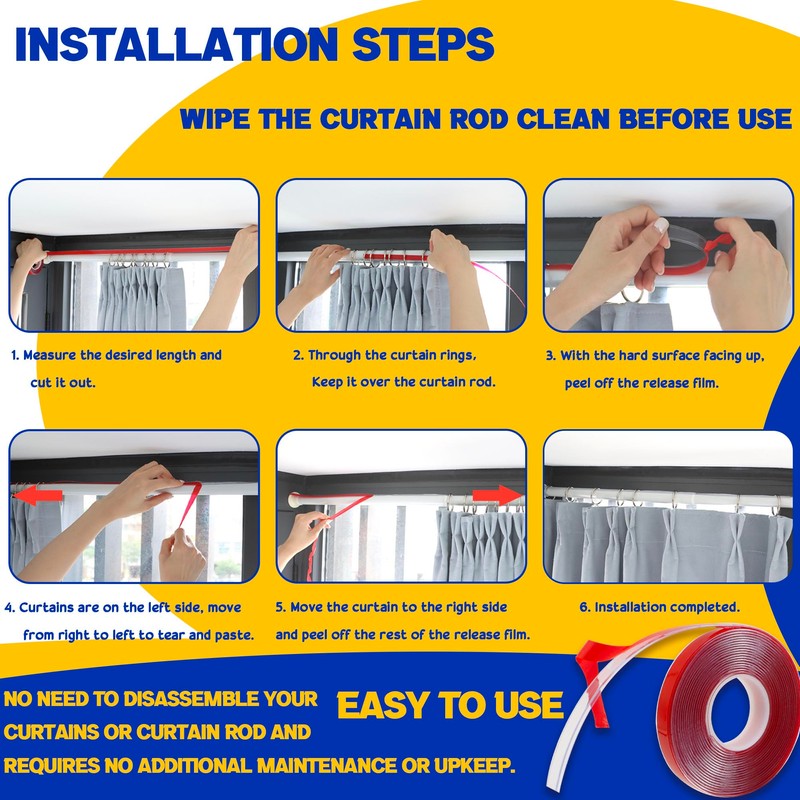 INSTALLATION STEPS

WIPE THE CURTAIN ROD CLEAN BEFORE USE

1. Measure the desired length and cut it out.

2. Through the curtain rings, Keep it over the curtain rod.

3. With the hard surface facing up, peel off the release film.

4. Curtains are on the left side, move from right to left to tear and paste.

5. Move the curtain to the right side and peel off the rest of the release film.

6. Installation completed.

NO NEED TO DISASSEMBLE YOUR CURTAINS OR CURTAIN ROD AND REQUIRES NO ADDITIONAL MAINTENANCE OR UPKEEP.

EASY TO USE