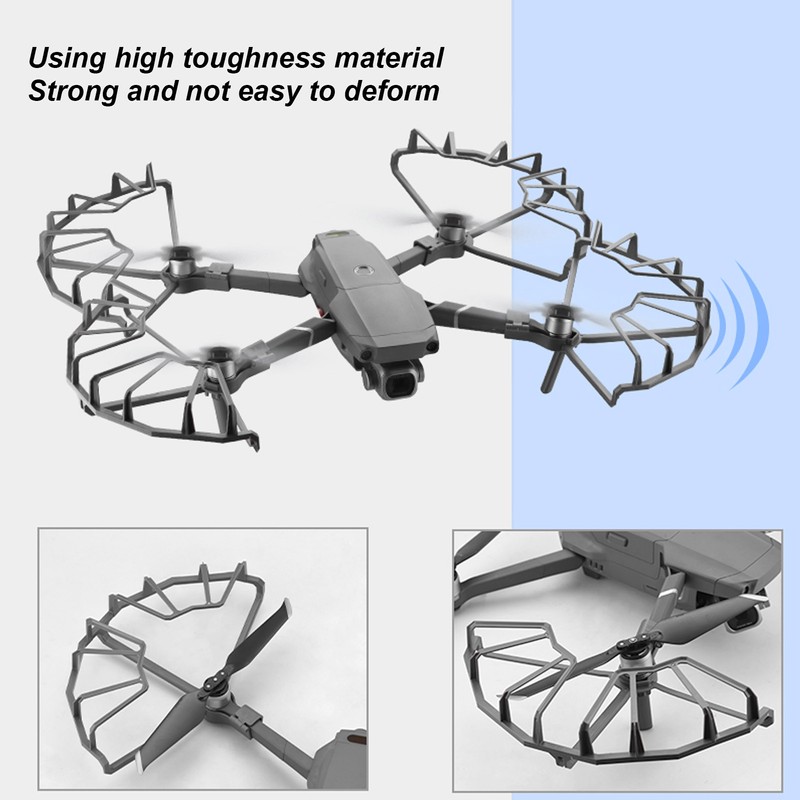 Using high toughness material
Strong and not easy to deform