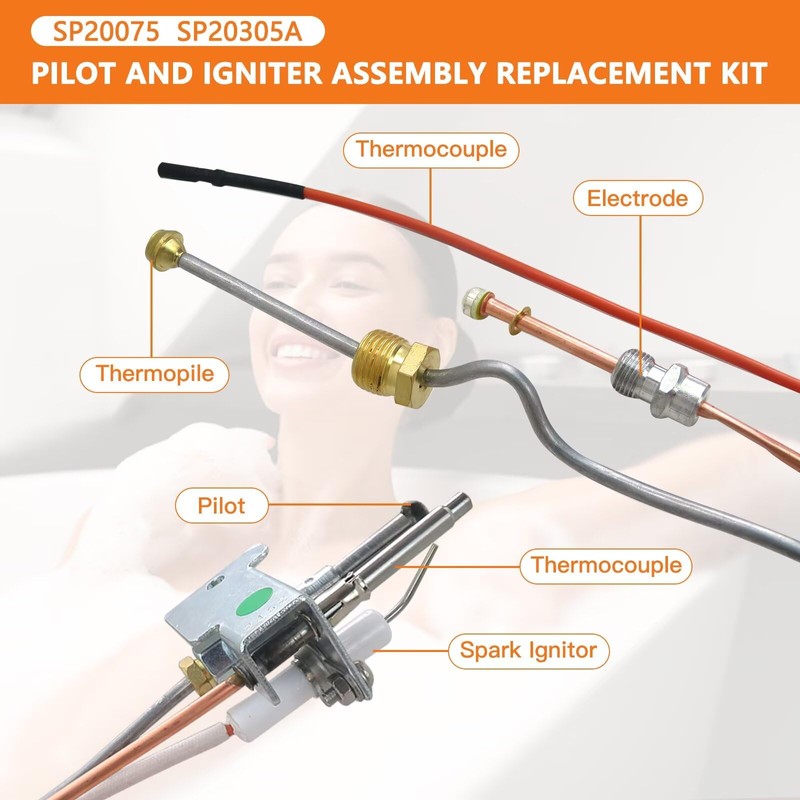 SP20075 SP20305A

PILOT AND IGNITER ASSEMBLY REPLACEMENT KIT

Thermocouple

Electrode

Thermopile

Pilot

Thermocouple

Spark Ignitor