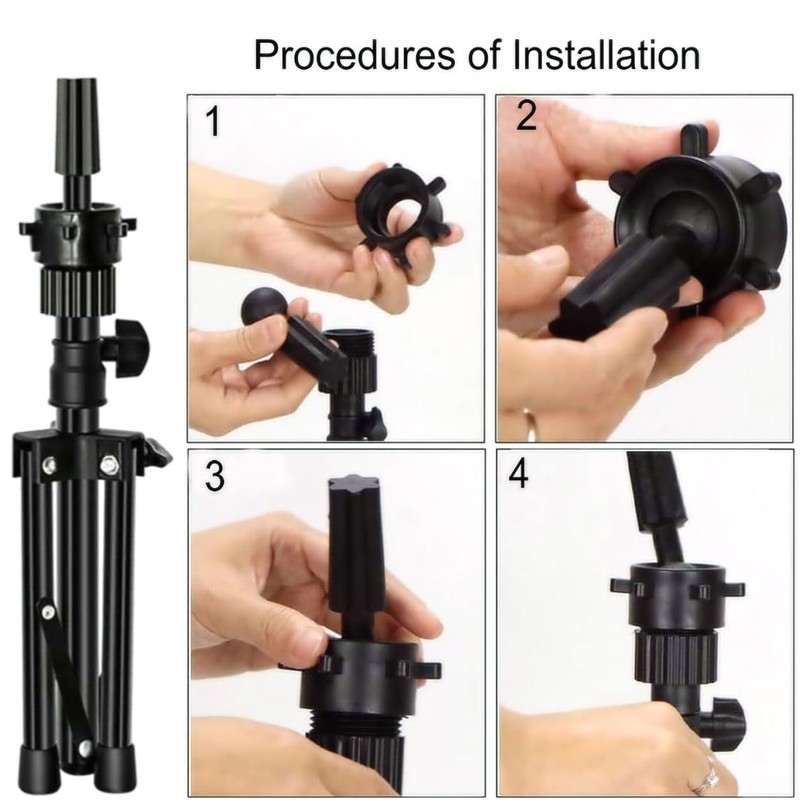 Procedures of Installation

1

2

3

4