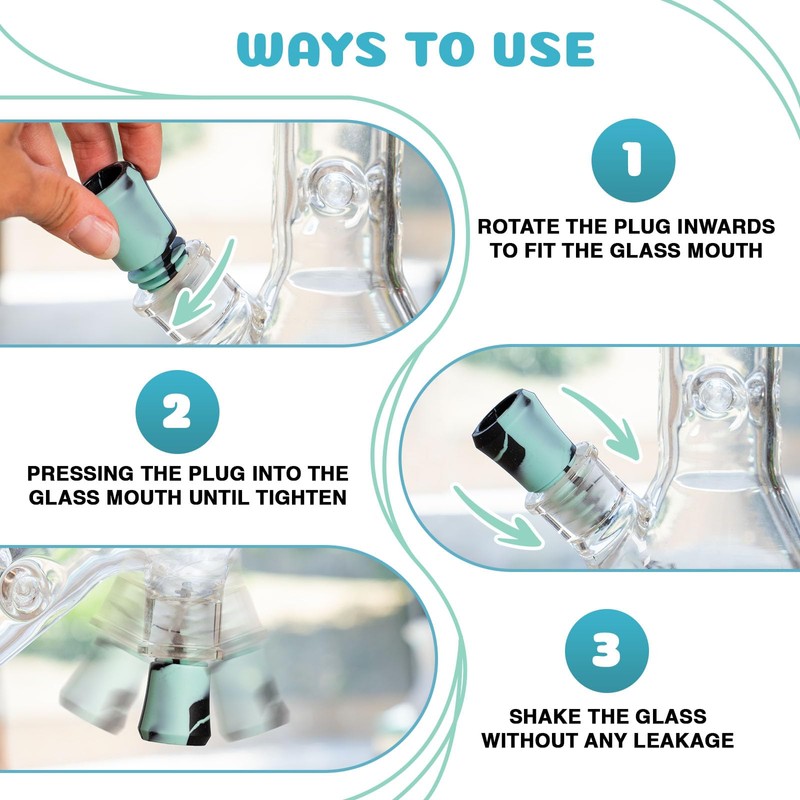 WAYS TO USE

1

ROTATE THE PLUG INWARDS TO FIT THE GLASS MOUTH

2

PRESSING THE PLUG INTO THE GLASS MOUTH UNTIL TIGHTEN

3

SHAKE THE GLASS WITHOUT ANY LEAKAGE