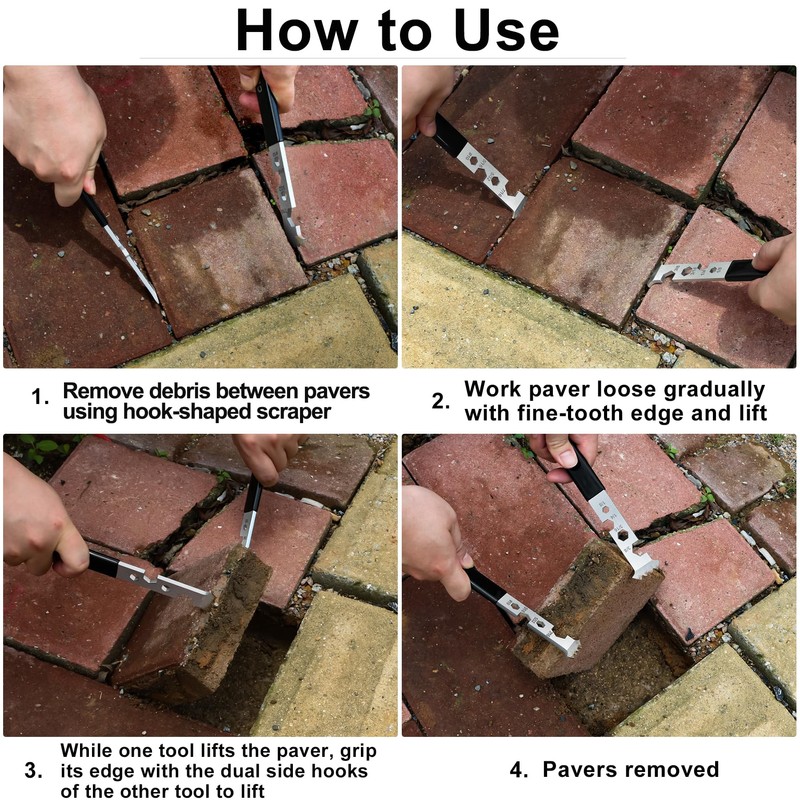 How to Use

1. Remove debris between pavers using hook-shaped scraper

2. Work paver loose gradually with fine-tooth edge and lift

3. While one tool lifts the paver, grip its edge with the dual side hooks of the other tool to lift

4. Pavers removed