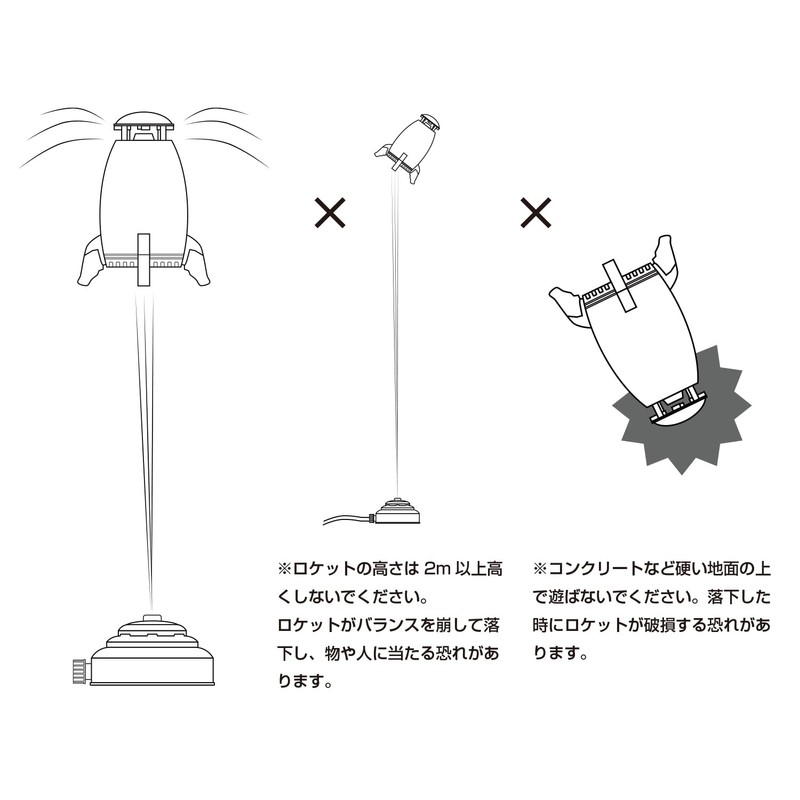 ×

×

※ロケットの高さは 2m 以上高くしないでください。
ロケットがバランスを崩して落下し、物や人に当たる恐れがあります。

※コンクリートなど硬い地面の上で遊ばないでください。落下した時にロケットが破損する恐れがあります。