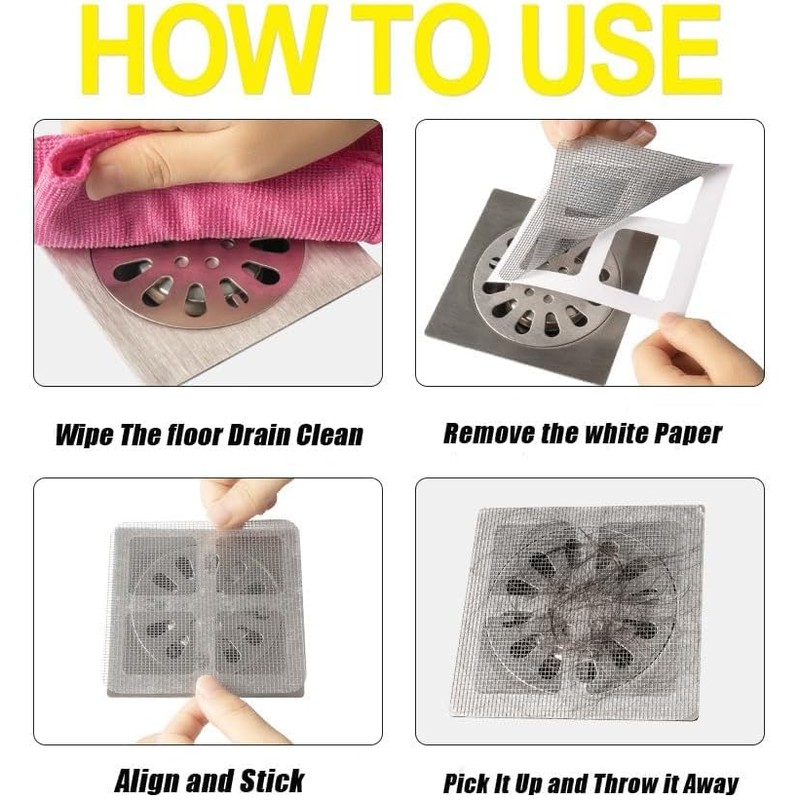 HOW TO USE

Wipe The floor Drain Clean

Remove the white Paper

Align and Stick

Pick It Up and Throw it Away