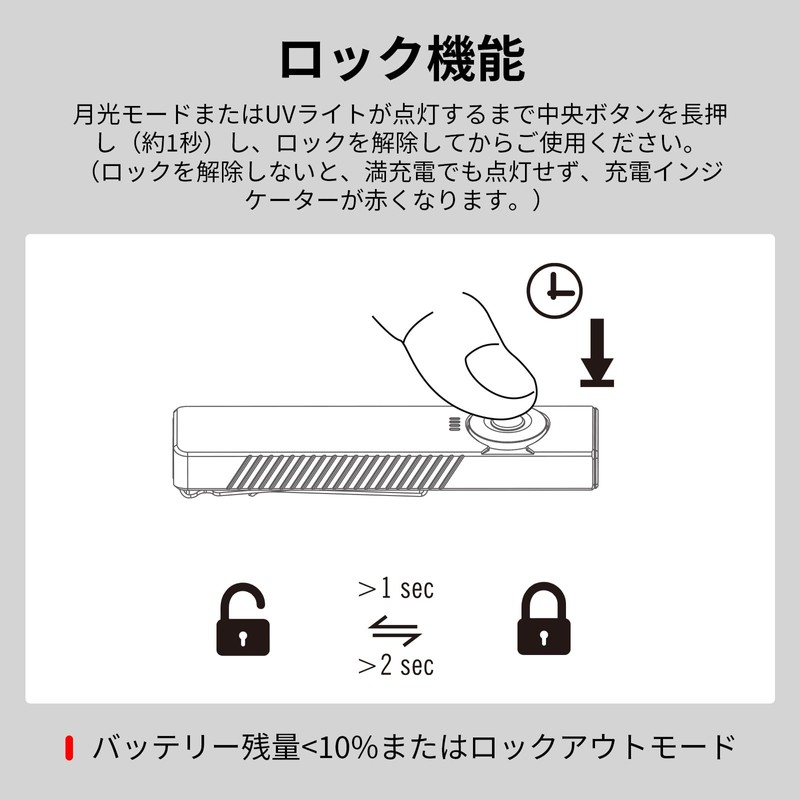 ロック機能

月光モードまたはUVライトが点灯するまで中央ボタンを長押し（約1秒）し、ロックを解除してからご使用ください。（ロックを解除しないと、満充電でも点灯せず、充電インジケーターが赤くなります。）

>1 sec

>2 sec

バッテリー残量<10%またはロックアウトモード