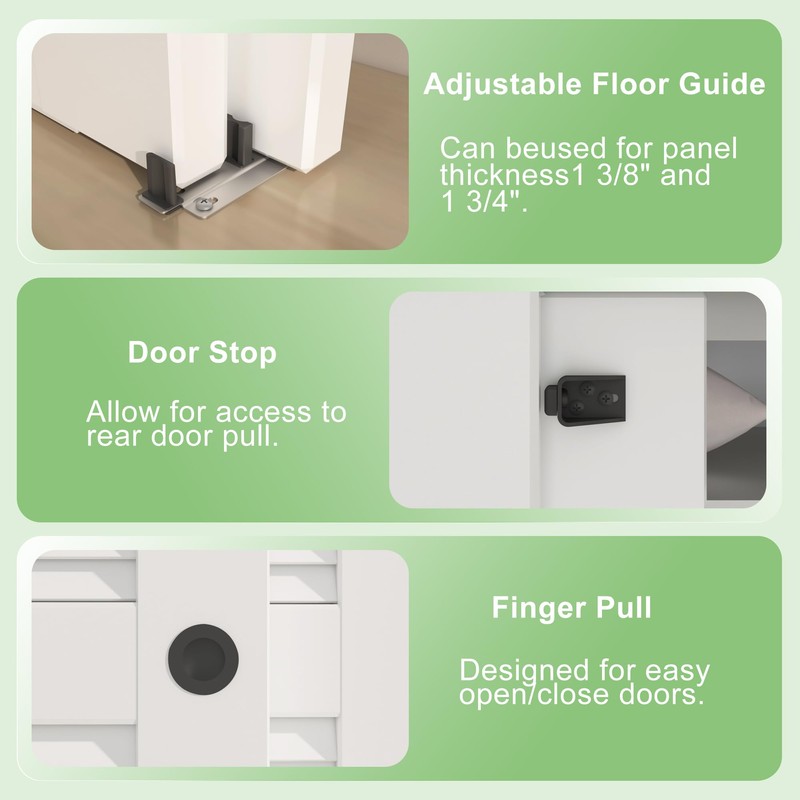 Adjustable Floor Guide

Can beused for panel thickness1 3/8" and 1 3/4".

Door Stop

Allow for access to rear door pull.

Finger Pull

Designed for easy open/close doors.