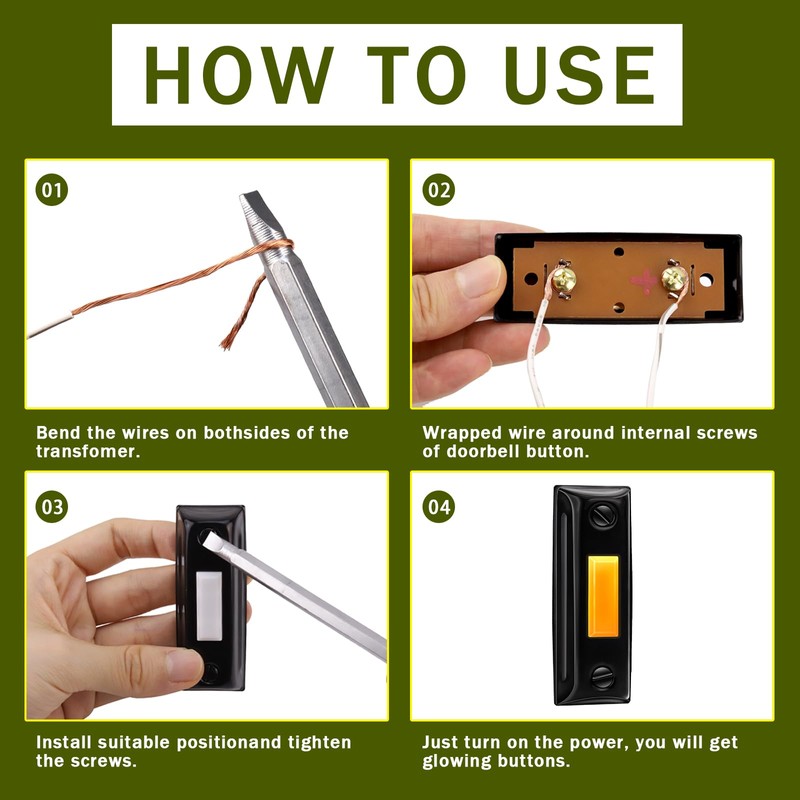 HOW TO USE

01

Bend the wires on bothsides of the transfomer.

02

Wrapped wire around internal screws of doorbell button.

03

Install suitable positionand tighten the screws.

04

Just turn on the power, you will get glowing buttons.