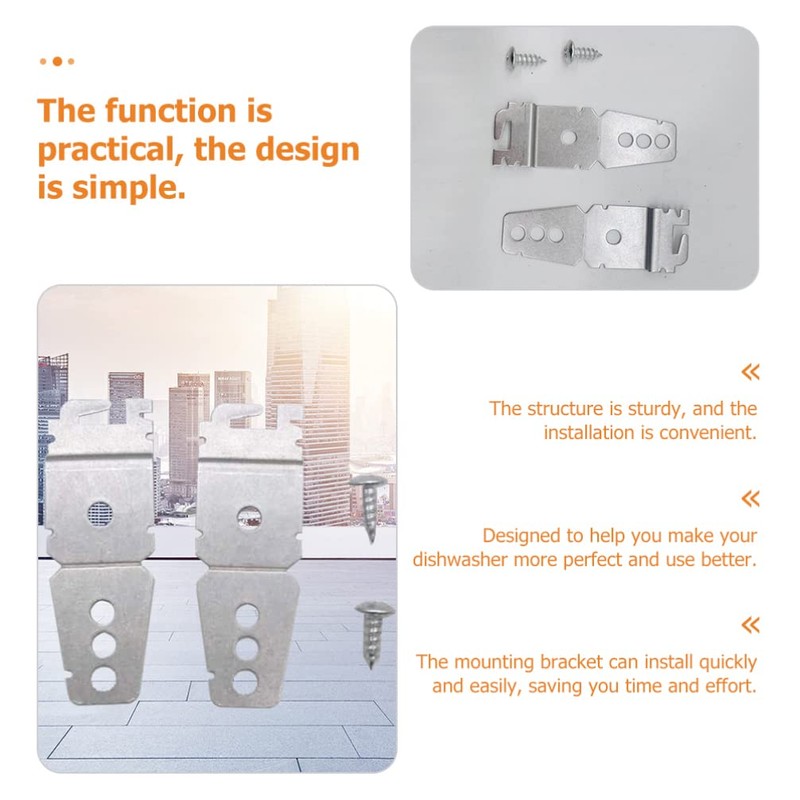 The function is practical, the design is simple.

«

The structure is sturdy, and the installation is convenient.

«

Designed to help you make your dishwasher more perfect and use better.

«

The mounting bracket can install quickly and easily, saving you time and effort.