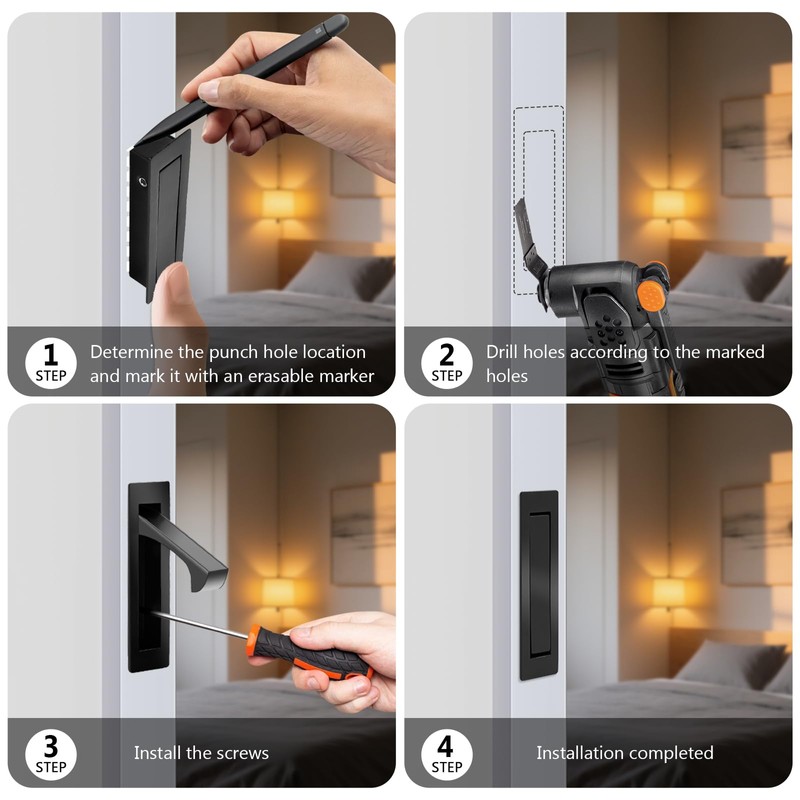 1
STEP
Determine the punch hole location and mark it with an erasable marker

2
STEP
Drill holes according to the marked holes

3
STEP
Install the screws

4
STEP
Installation completed