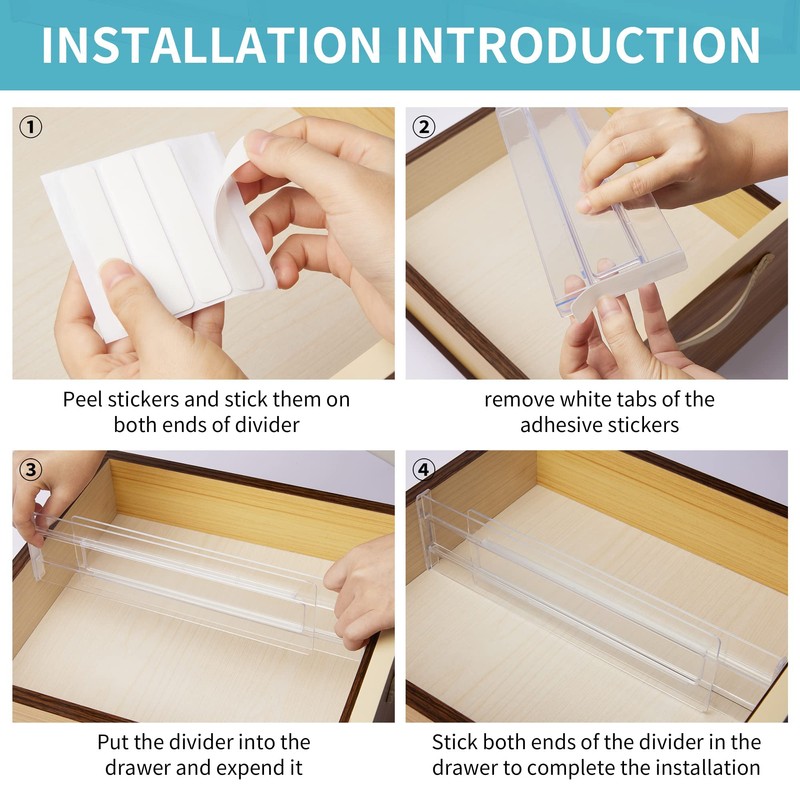 INSTALLATION INTRODUCTION

①

Peel stickers and stick them on both ends of divider

②

remove white tabs of the adhesive stickers

③

Put the divider into the drawer and expend it

④

Stick both ends of the divider in the drawer to complete the installation