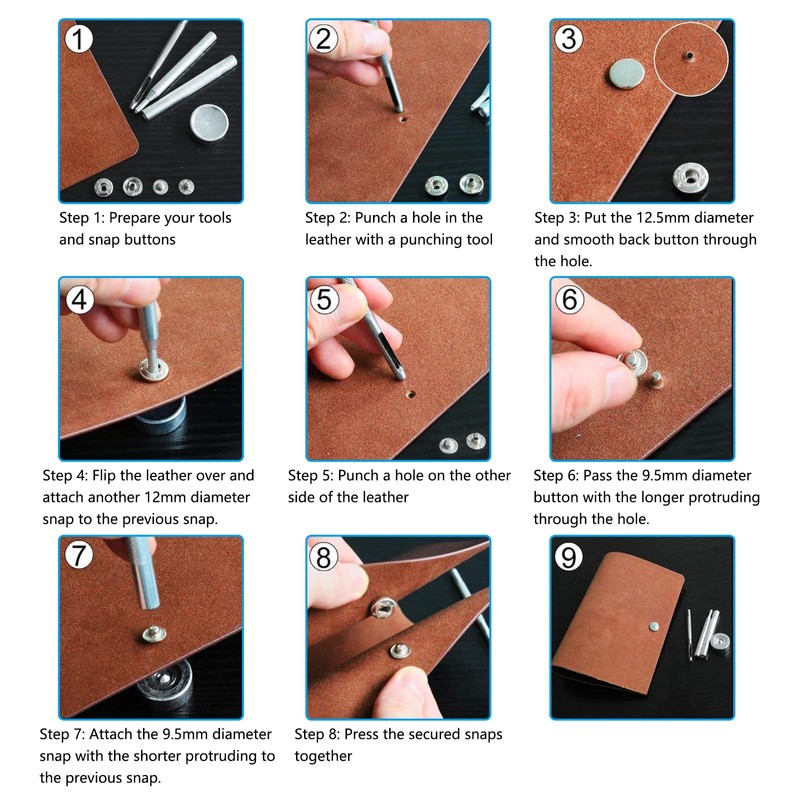 1

Step 1: Prepare your tools and snap buttons

2

Step 2: Punch a hole in the leather with a punching tool

3

Step 3: Put the 12.5mm diameter and smooth back button through the hole.

4

Step 4: Flip the leather over and attach another 12mm diameter snap to the previous snap.

5

Step 5: Punch a hole on the other side of the leather

6

Step 6: Pass the 9.5mm diameter button with the longer protruding through the hole.

7

Step 7: Attach the 9.5mm diameter snap with the shorter protruding to the previous snap.

8

Step 8: Press the secured snaps together

9