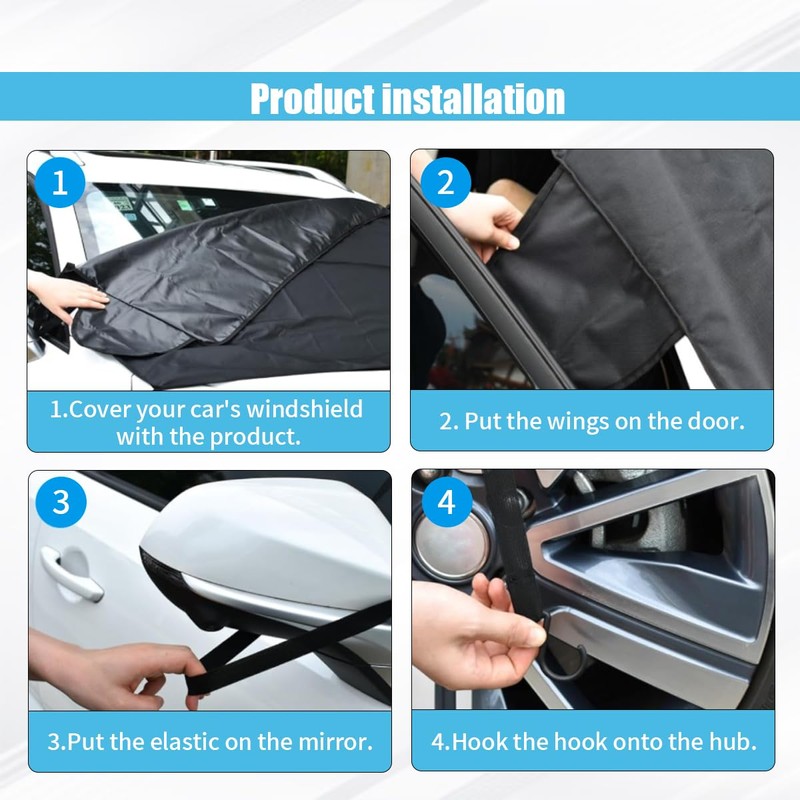 Product installation

1

1.Cover your car's windshield with the product.

2

2. Put the wings on the door.

3

3.Put the elastic on the mirror.

4

4.Hook the hook onto the hub.