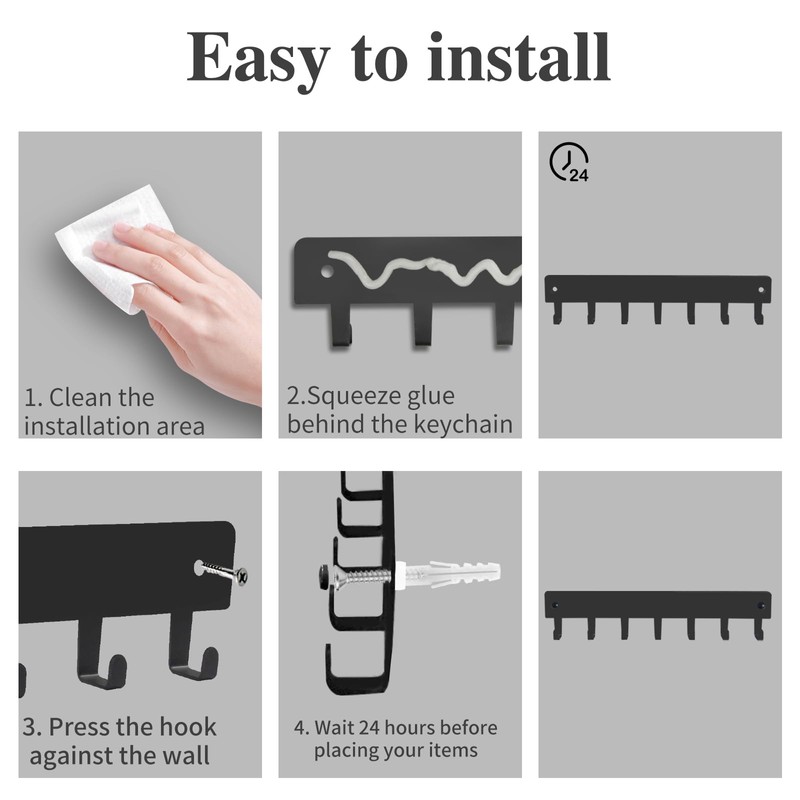 Easy to install

1. Clean the installation area

2.Squeeze glue behind the keychain

24

3. Press the hook against the wall

4. Wait 24 hours before placing your items