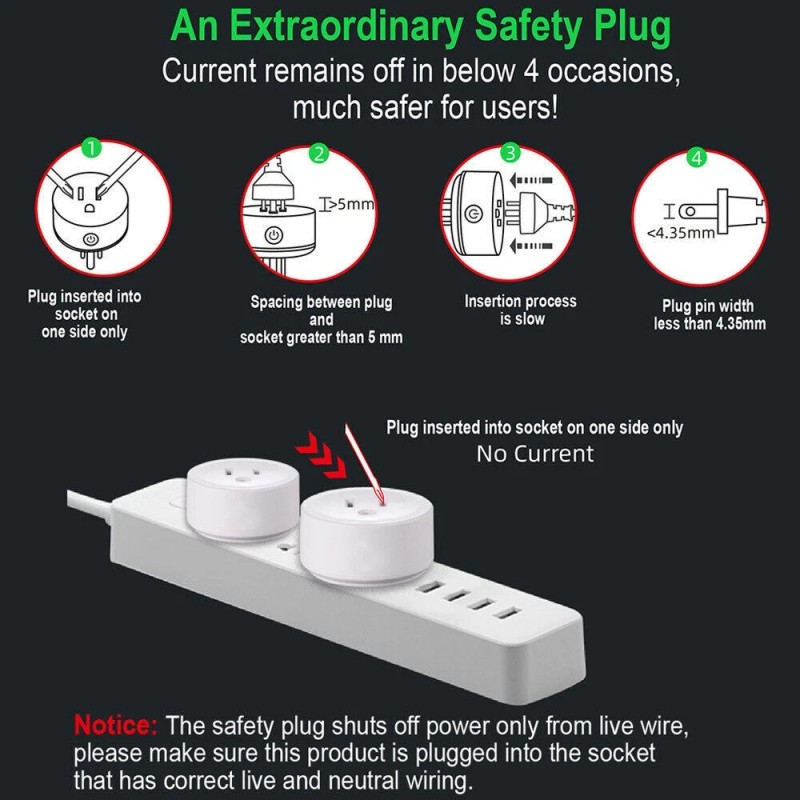 An Extraordinary Safety Plug

Current remains off in below 4 occasions, much safer for users!

1

Plug inserted into socket on one side only

2

>5mm

Spacing between plug and socket greater than 5 mm

3

Insertion process is slow

4

<4.35mm

Plug pin width less than 4.35mm

Plug inserted into socket on one side only
No Current

Notice: The safety plug shuts off power only from live wire, please make sure this product is plugged into the socket that has correct live and neutral wiring.