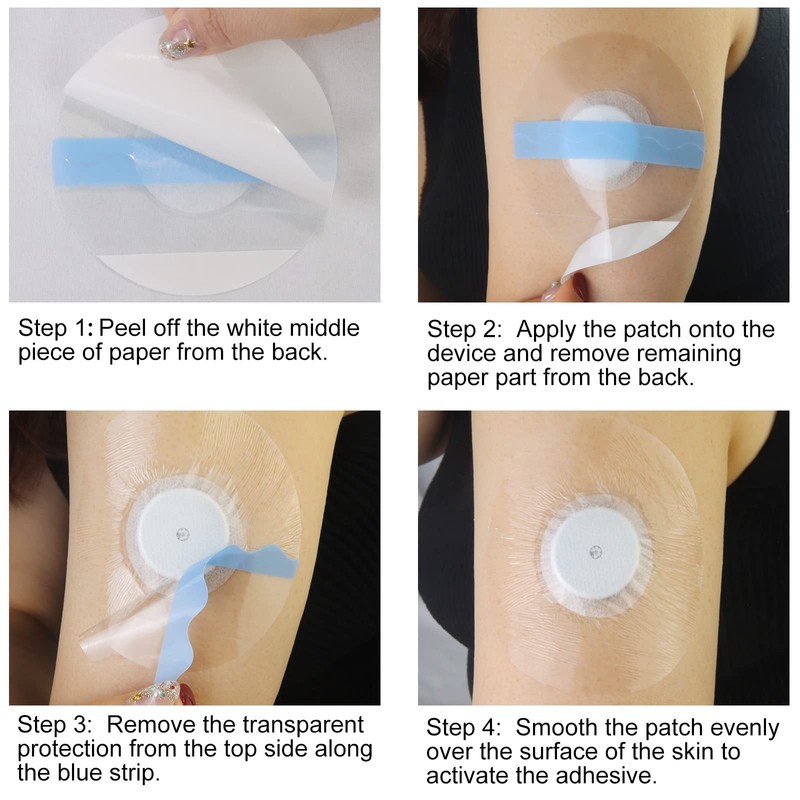 Step 1: Peel off the white middle piece of paper from the back.

Step 2: Apply the patch onto the device and remove remaining paper part from the back.

Step 3: Remove the transparent protection from the top side along the blue strip.

Step 4: Smooth the patch evenly over the surface of the skin to activate the adhesive.