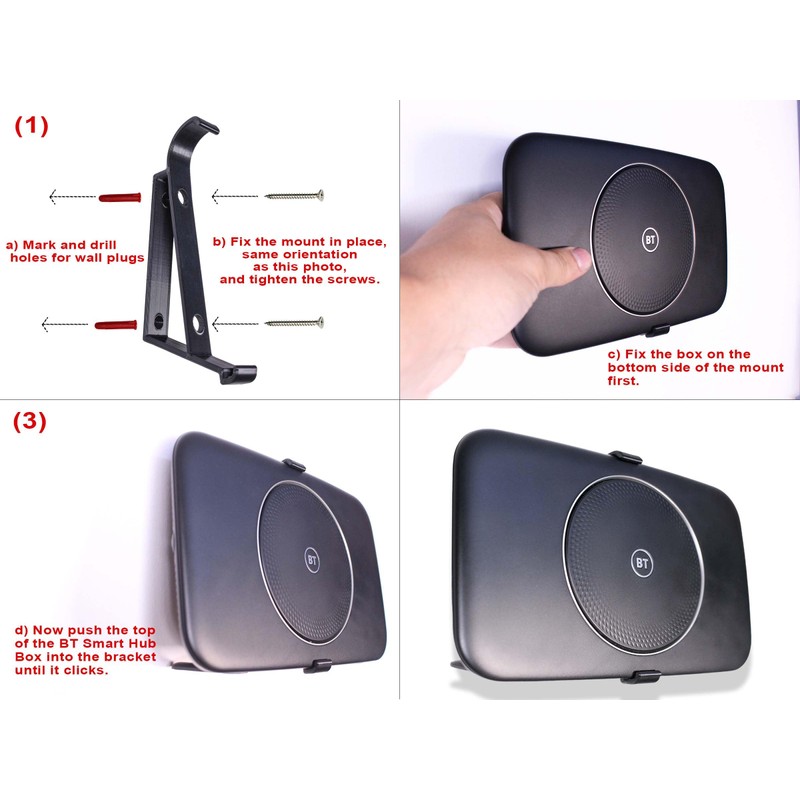 (1)

a) Mark and drill holes for wall plugs

b) Fix the mount in place, same orientation as this photo, and tighten the screws.

BT

c) Fix the box on the bottom side of the mount first.

(3)

BT

d) Now push the top of the BT Smart Hub Box into the bracket until it clicks.

BT