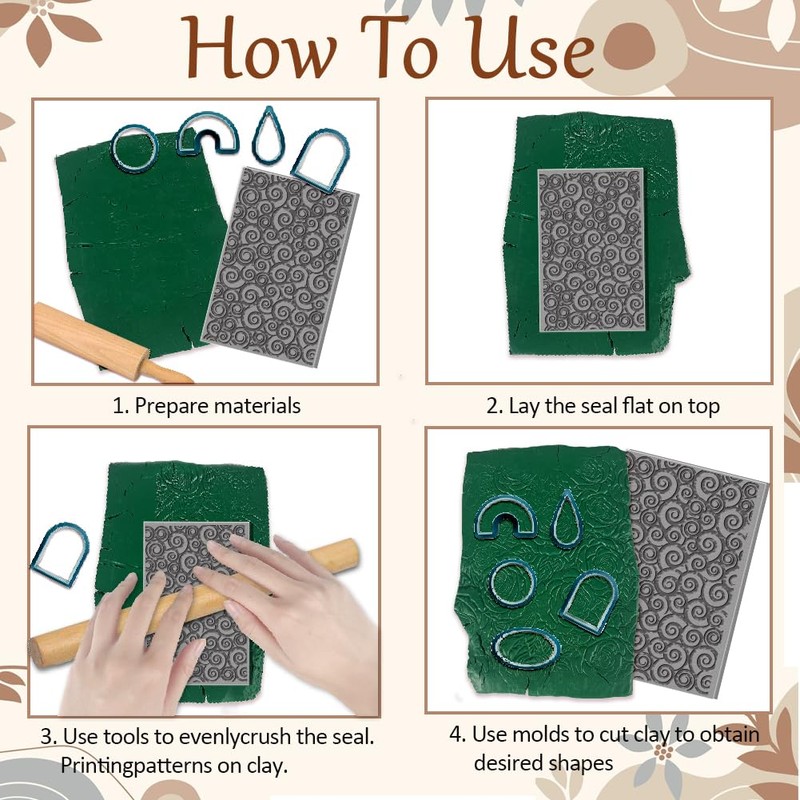 How To Use

1. Prepare materials

2. Lay the seal flat on top

3. Use tools to evenlycrush the seal. Printingpatterns on clay.

4. Use molds to cut clay to obtain desired shapes