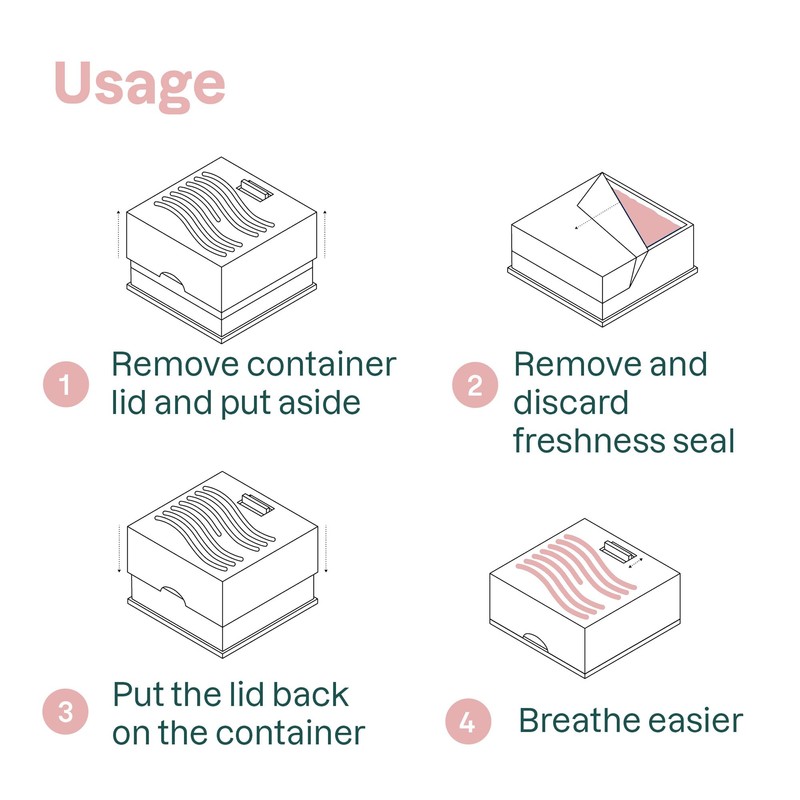 Usage

1 Remove container lid and put aside

2 Remove and discard freshness seal

3 Put the lid back on the container

4 Breathe easier