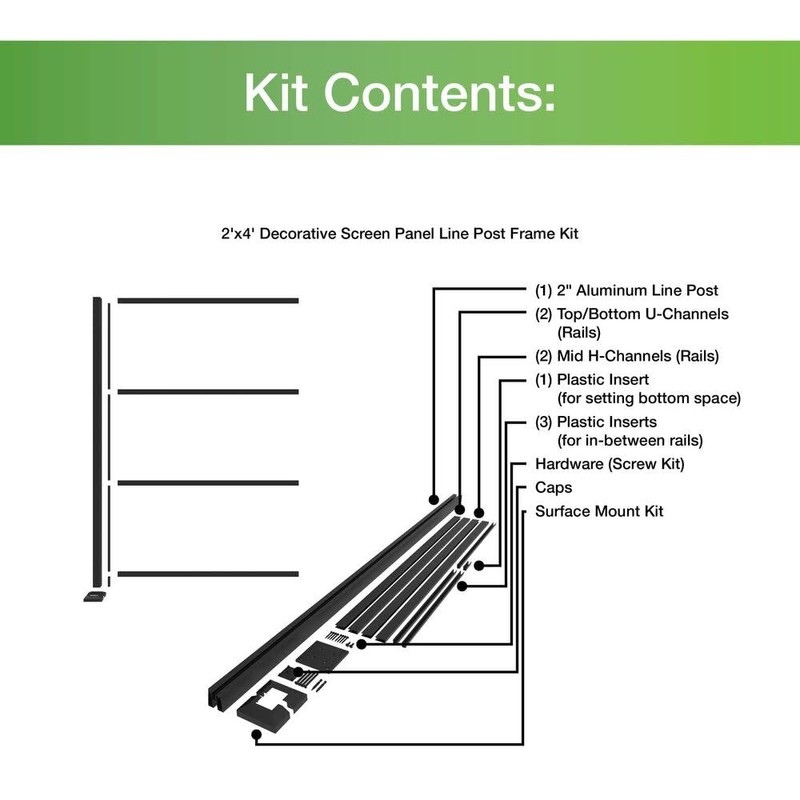 Kit Contents:

2'x4' Decorative Screen Panel Line Post Frame Kit

(1) 2" Aluminum Line Post
(2) Top/Bottom U-Channels (Rails)
(2) Mid H-Channels (Rails)
(1) Plastic Insert (for setting bottom space)
(3) Plastic Inserts (for in-between rails)
Hardware (Screw Kit)
Caps
Surface Mount Kit