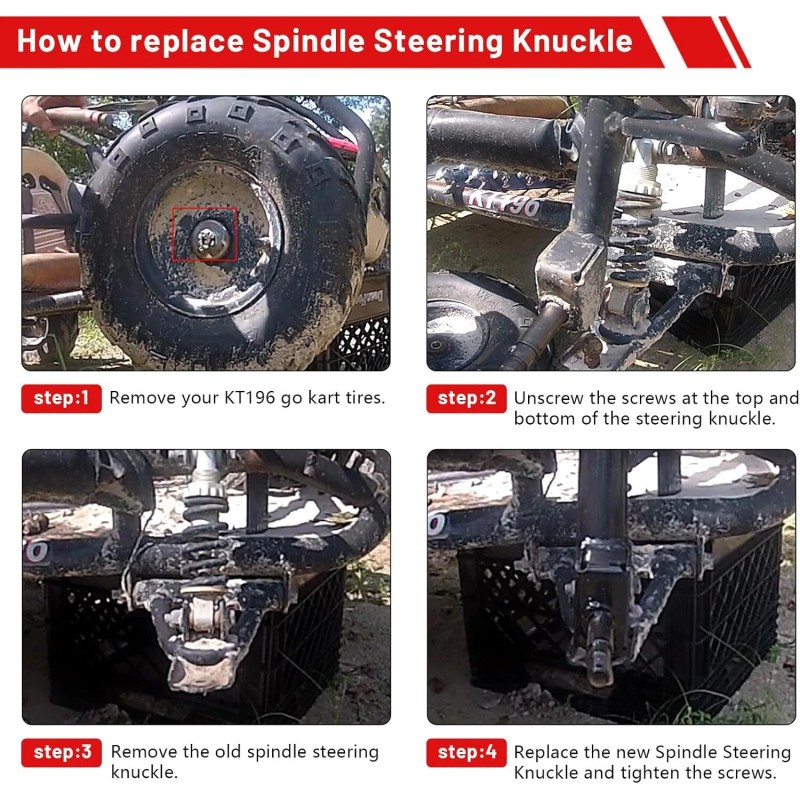 How to replace Spindle Steering Knuckle

KT196

step:1 Remove your KT196 go kart tires.

step:2 Unscrew the screws at the top and bottom of the steering knuckle.

step:3 Remove the old spindle steering knuckle.

step:4 Replace the new Spindle Steering Knuckle and tighten the screws.