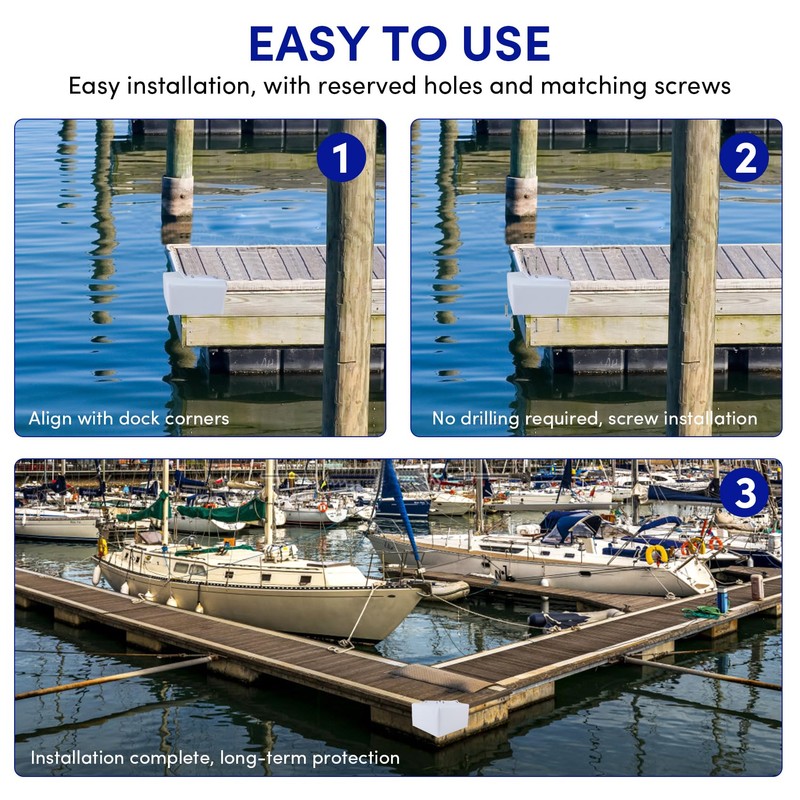 EASY TO USE

Easy installation, with reserved holes and matching screws

1

Align with dock corners

2

No drilling required, screw installation

3

Installation complete, long-term protection