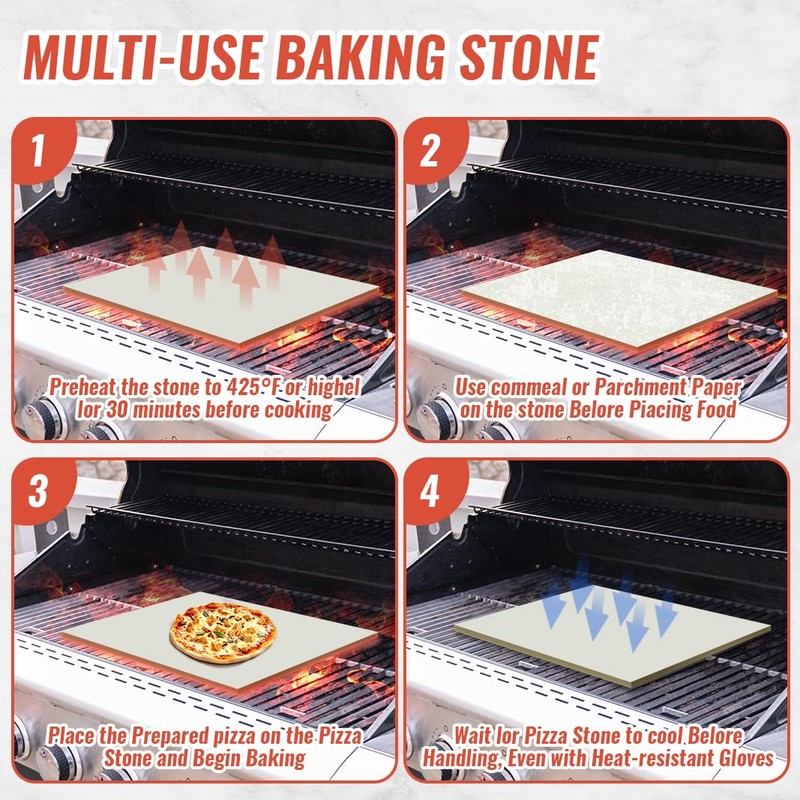 MULTI-USE BAKING STONE

1

Preheat the stone to 425°F or highel lor 30 minutes before cooking

2

Use commeal or Parchment Paper on the stone Belore Piacing Food

3

Place the Prepared pizza on the Pizza Stone and Begin Baking

4

Wait lor Pizza Stone to cool Belore Handling, Even with Heat-resistant Gloves