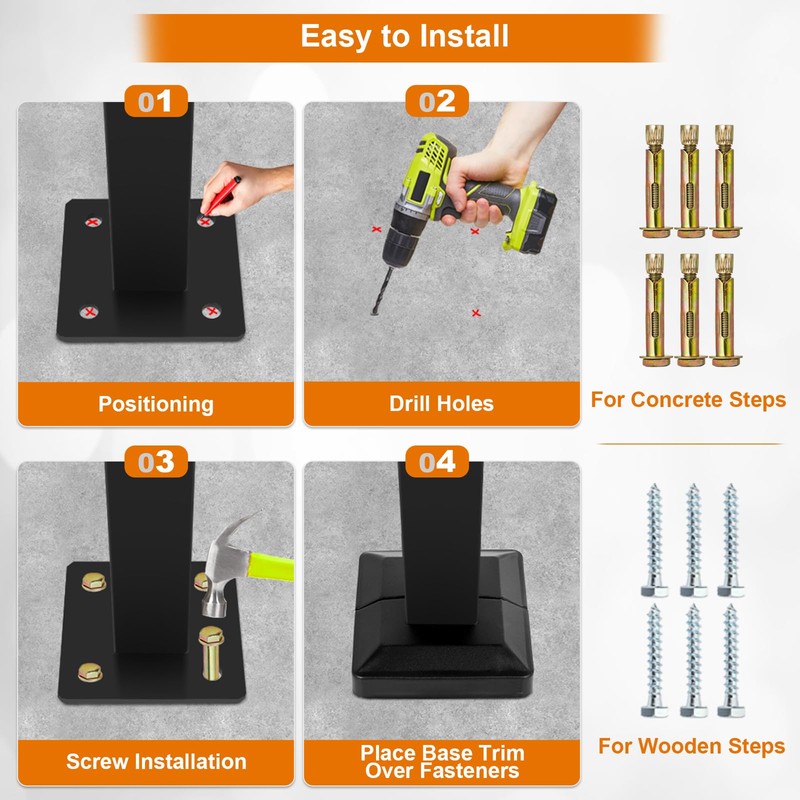 Easy to Install

01

Positioning

02

Drill Holes

For Concrete Steps

03

Screw Installation

04

Place Base Trim Over Fasteners

For Wooden Steps