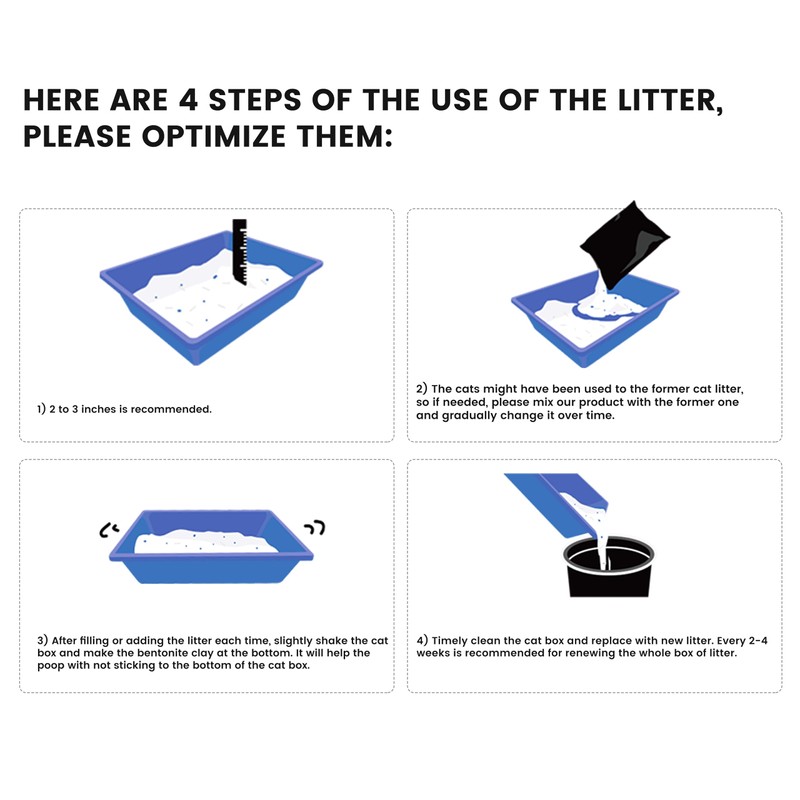 HERE ARE 4 STEPS OF THE USE OF THE LITTER, PLEASE OPTIMIZE THEM:

1) 2 to 3 inches is recommended.

2) The cats might have been used to the former cat litter, so if needed, please mix our product with the former one and gradually change it over time.

3) After filling or adding the litter each time, slightly shake the cat box and make the bentonite clay at the bottom. It will help the poop with not sticking to the bottom of the cat box.

4) Timely clean the cat box and replace with new litter. Every 2-4 weeks is recommended for renewing the whole box of litter.