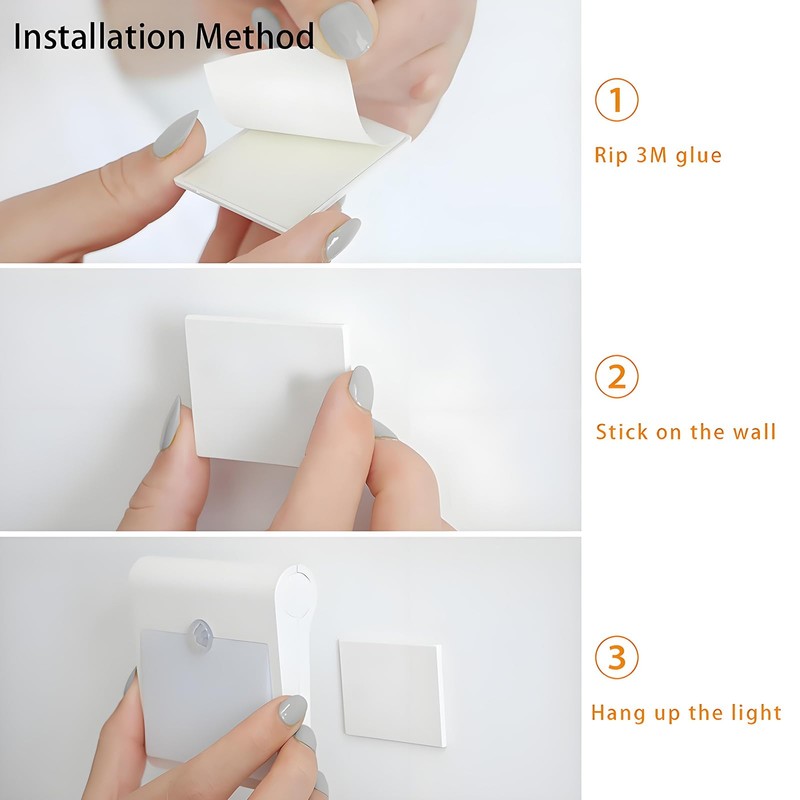 Installation Method

1

Rip 3M glue

2

Stick on the wall

3

Hang up the light